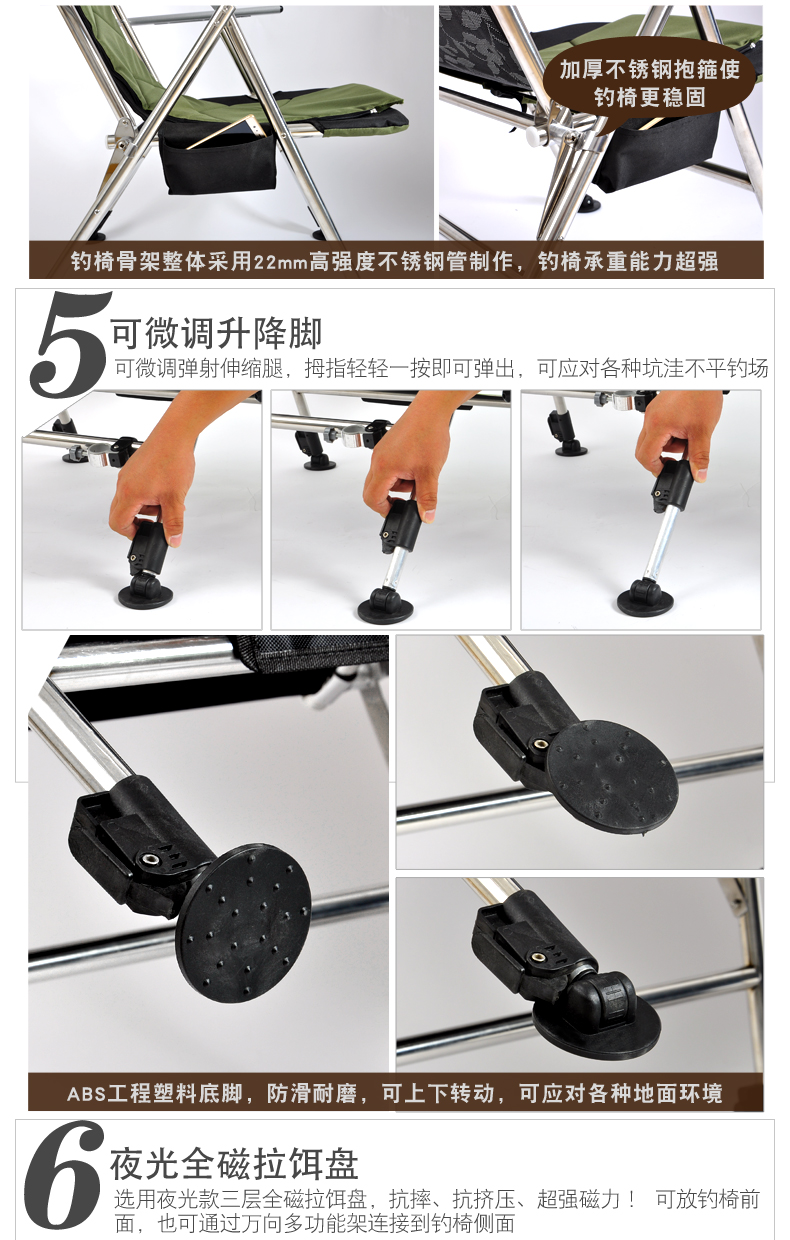 加厚不锈钢抱箍使钓椅更稳固

钓椅骨架整体采用22mm高强度不锈钢管制作，钓椅承重能力超强

5 可微调升降脚

可微调弹射伸缩腿，拇指轻轻一按即可弹出，可应对各种坑洼不平钓场

ABS工程塑料底脚，防滑耐磨，可上下转动，可应对各种地面环境

6 夜光全磁拉饵盘

选用夜光款三层全磁拉饵盘，抗摔、抗挤压、超强磁力！ 可放钓椅前面，也可通过万向多功能架连接到钓椅侧面