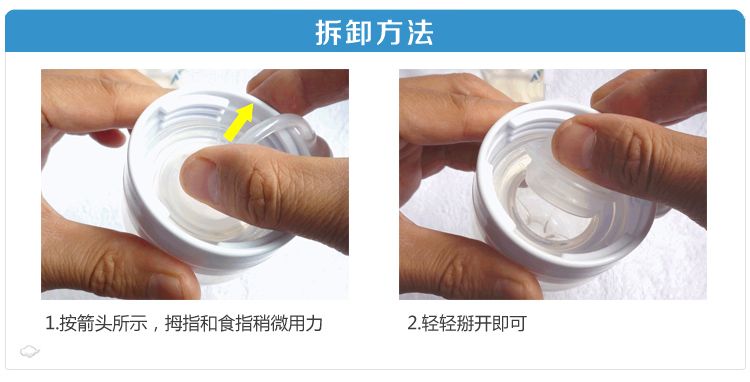 拆卸方法

1.按箭头所示，拇指和食指稍微用力

2.轻轻掰开即可