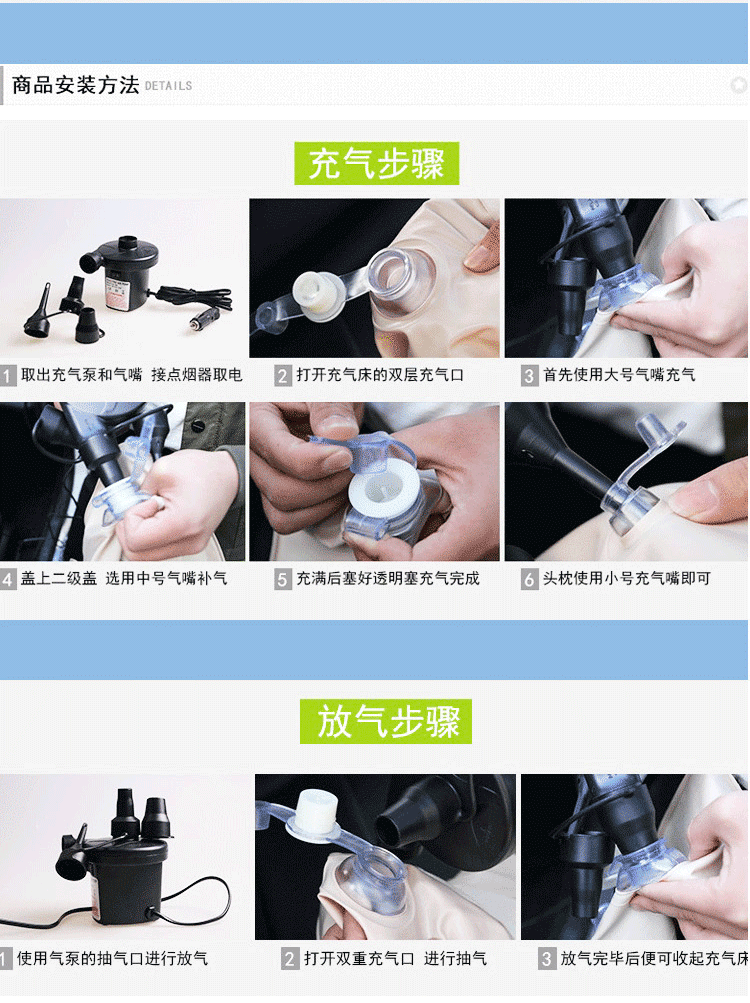 商品安装方法 DETAILS

充气步骤

1 取出充气泵和气嘴 接点烟器取电

2 打开充气床的双层充气口

3 首先使用大号气嘴充气

4 盖上二级盖 选用中号气嘴补气

5 充满后塞好透明塞充气完成

6 头枕使用小号充气嘴即可

放气步骤

1 使用气泵的抽气口进行放气

2 打开双重充气口 进行抽气

3 放气完毕后便可收起充气床