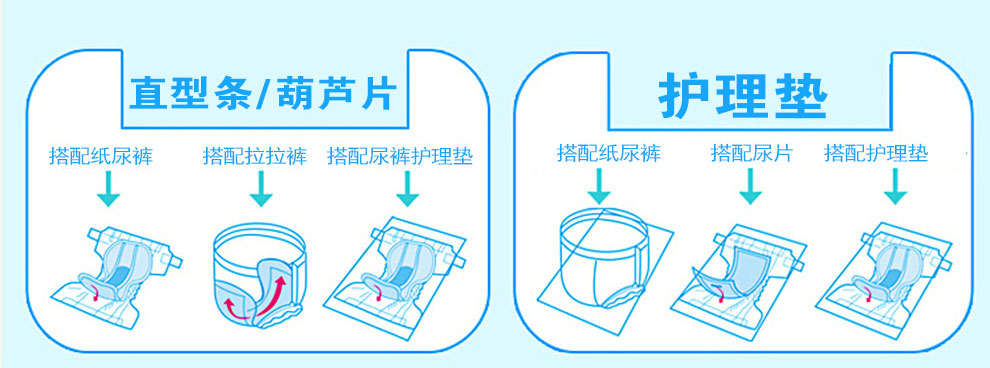 直型条/葫芦片

搭配纸尿裤

搭配拉拉裤

搭配尿裤护理垫

护理垫

搭配纸尿裤

搭配尿片

搭配护理垫