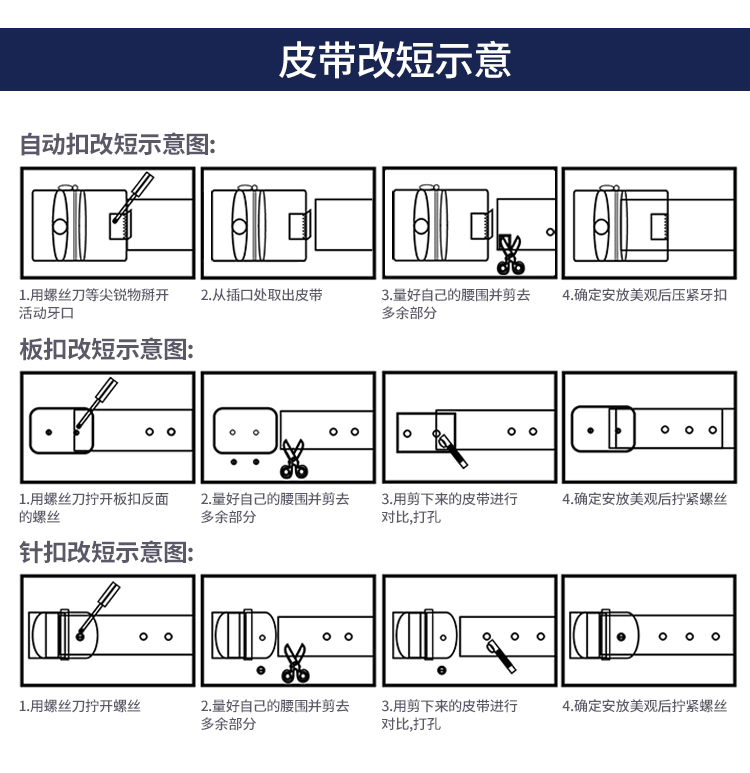 皮带改短示意

自动扣改短示意图:

1.用螺丝刀等尖锐物掰开活动牙口

2.从插口处取出皮带

3.量好自己的腰围并剪去多余部分

4.确定安放美观后压紧牙扣

板扣改短示意图:

1.用螺丝刀拧开板扣反面的螺丝

2.量好自己的腰围并剪去多余部分

3.用剪下来的皮带进行对比,打孔

4.确定安放美观后拧紧螺丝

针扣改短示意图:

1.用螺丝刀拧开螺丝

2.量好自己的腰围并剪去多余部分

3.用剪下来的皮带进行对比,打孔

4.确定安放美观后拧紧螺丝