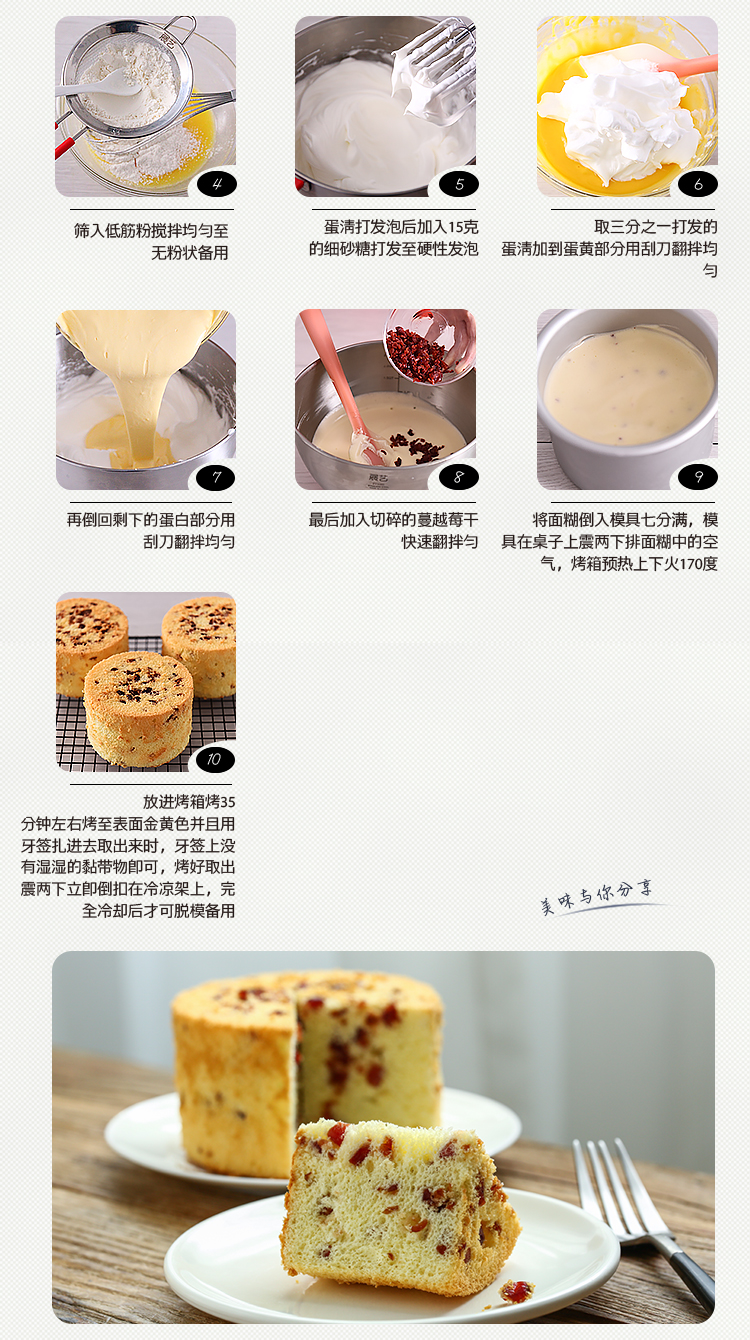 4

筛入低筋粉搅拌均匀至无粉状备用

5

蛋清打发泡后加入15克的细砂糖打发至硬性发泡

6

取三分之一打发的蛋清加到蛋黄部分用刮刀翻拌均匀

7

再倒回剩下的蛋白部分用刮刀翻拌均匀

8

最后加入切碎的蔓越莓干快速翻拌匀

9

将面糊倒入模具七分满，模具在桌子上震两下排面糊中的空气，烤箱预热上下火170度

10

放进烤箱烤35分钟左右烤至表面金黄色并且用牙签扎进去取出来时，牙签上没有湿湿的黏带物即可，烤好取出震两下立即倒扣在冷凉架上，完全冷却后才可脱模备用

美味与你分享