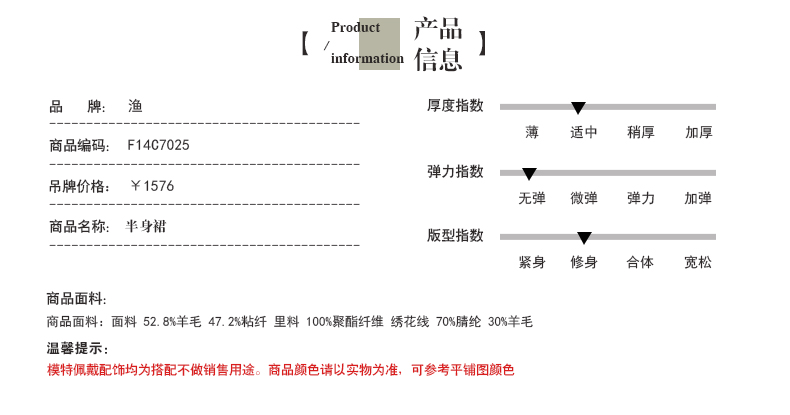 【 Product / information 产品信息 】

品 牌: 渔

商品编码: F14C7025

吊牌价格: ￥1576

商品名称: 半身裙

厚度指数

薄 适中 稍厚 加厚

弹力指数

无弹 微弹 弹力 加弹

版型指数

紧身 修身 合体 宽松

商品面料:

商品面料：面料 52.8%羊毛 47.2%粘纤 里料 100%聚酯纤维 绣花线 70%腈纶 30%羊毛

温馨提示:

模特佩戴配饰均为搭配不做销售用途。商品颜色请以实物为准，可参考平铺图颜色