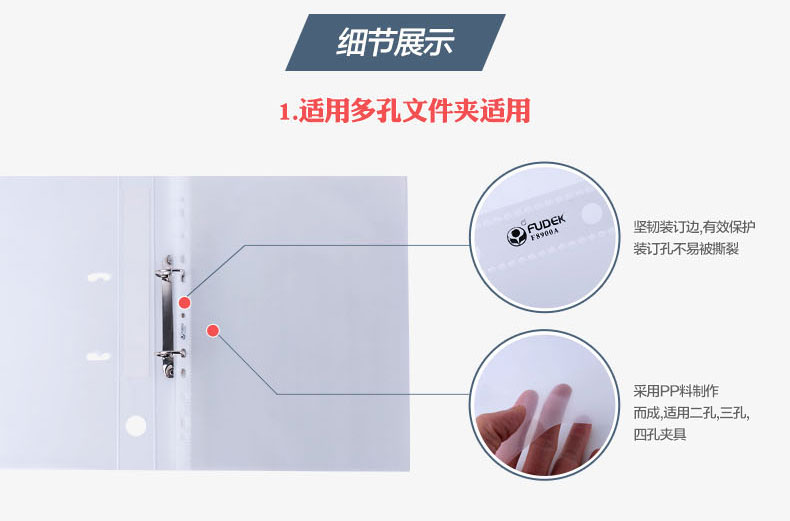 细节展示

1.适用多孔文件夹适用

FUDEK
F8900A

坚韧装订边,有效保护装订孔不易被撕裂

采用PP料制作而成,适用二孔,三孔,四孔夹具