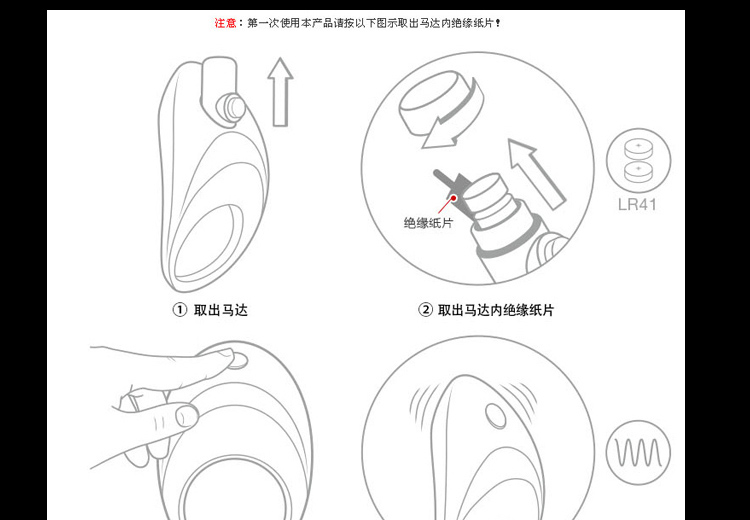 注意：第一次使用本产品请按以下图示取出马达内绝缘纸片！

绝缘纸片

LR41

① 取出马达

② 取出马达内绝缘纸片