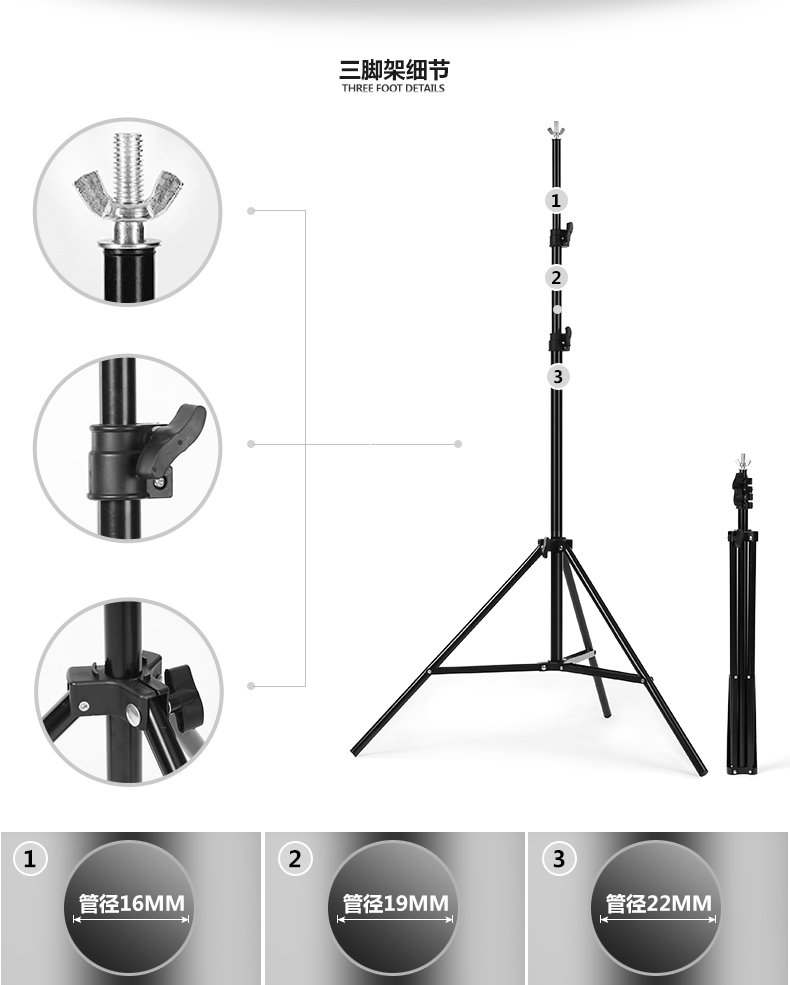 三脚架细节
THREE FOOT DETAILS

1

2

3

1
管径16MM

2
管径19MM

3
管径22MM