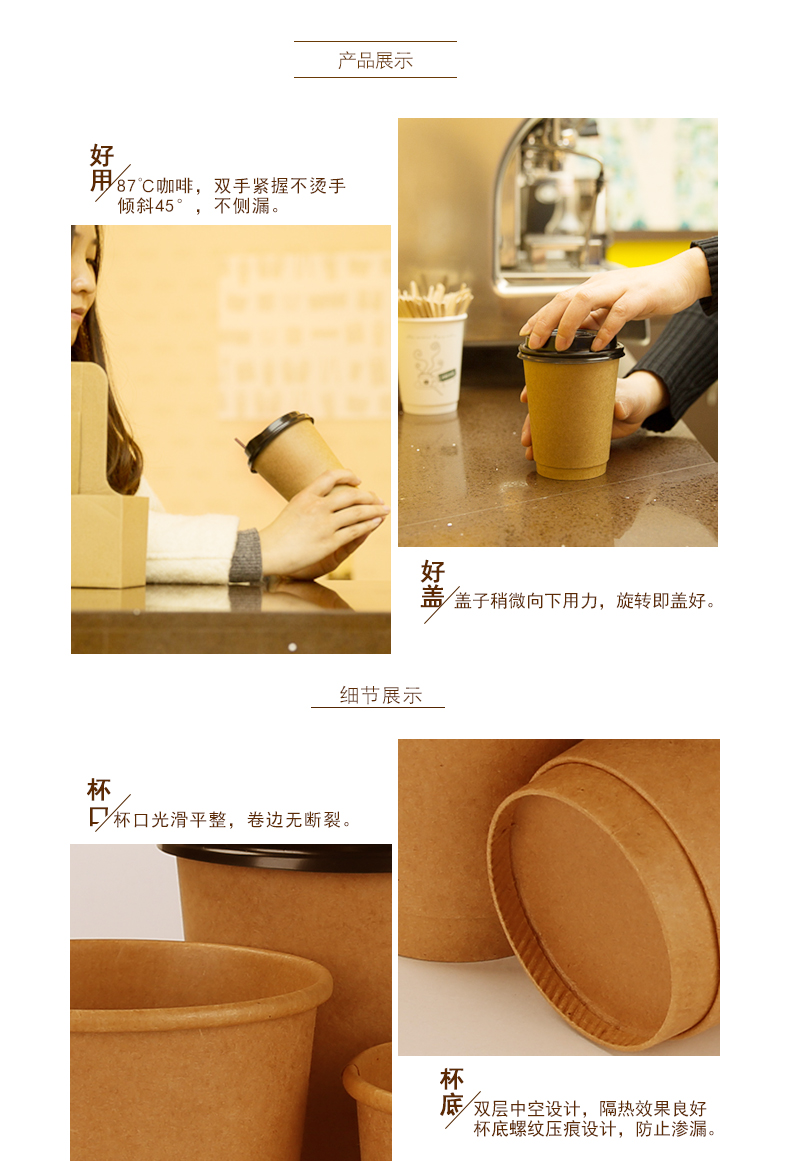 产品展示

好用 87°C咖啡，双手紧握不烫手 倾斜45°，不侧漏。

好盖 盖子稍微向下用力，旋转即盖好。

细节展示

杯口 杯口光滑平整，卷边无断裂。

杯底 双层中空设计，隔热效果良好 杯底螺纹压痕设计，防止渗漏。