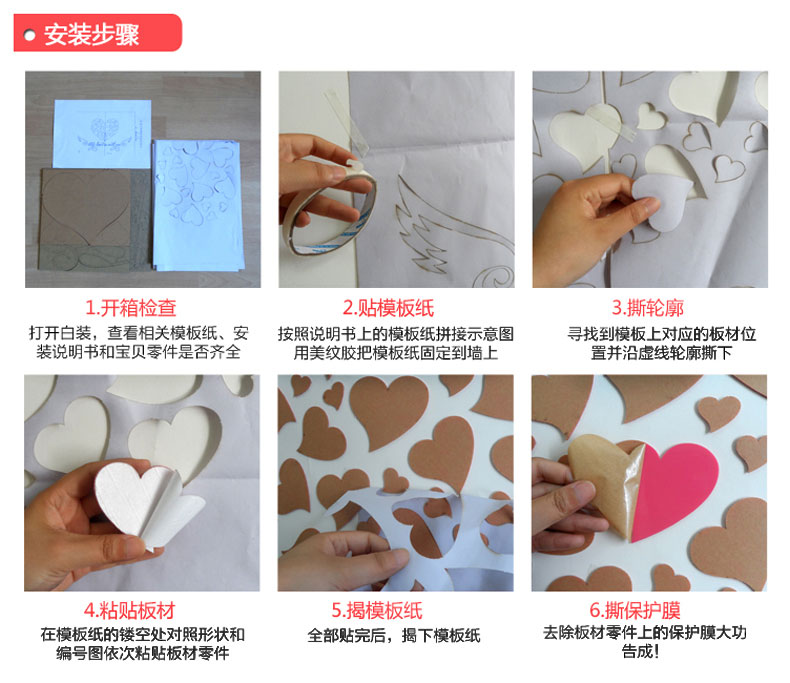 安装步骤

1.开箱检查

打开白装，查看相关模板纸、安装说明书和宝贝零件是否齐全

2.贴模板纸

按照说明书上的模板纸拼接示意图用美纹胶把模板纸固定到墙上

3.撕轮廓

寻找到模板上对应的板材位置并沿虚线轮廓撕下

4.粘贴板材

在模板纸的镂空处对照形状和编号图依次粘贴板材零件

5.揭模板纸

全部贴完后，揭下模板纸

6.撕保护膜

去除板材零件上的保护膜大功告成！