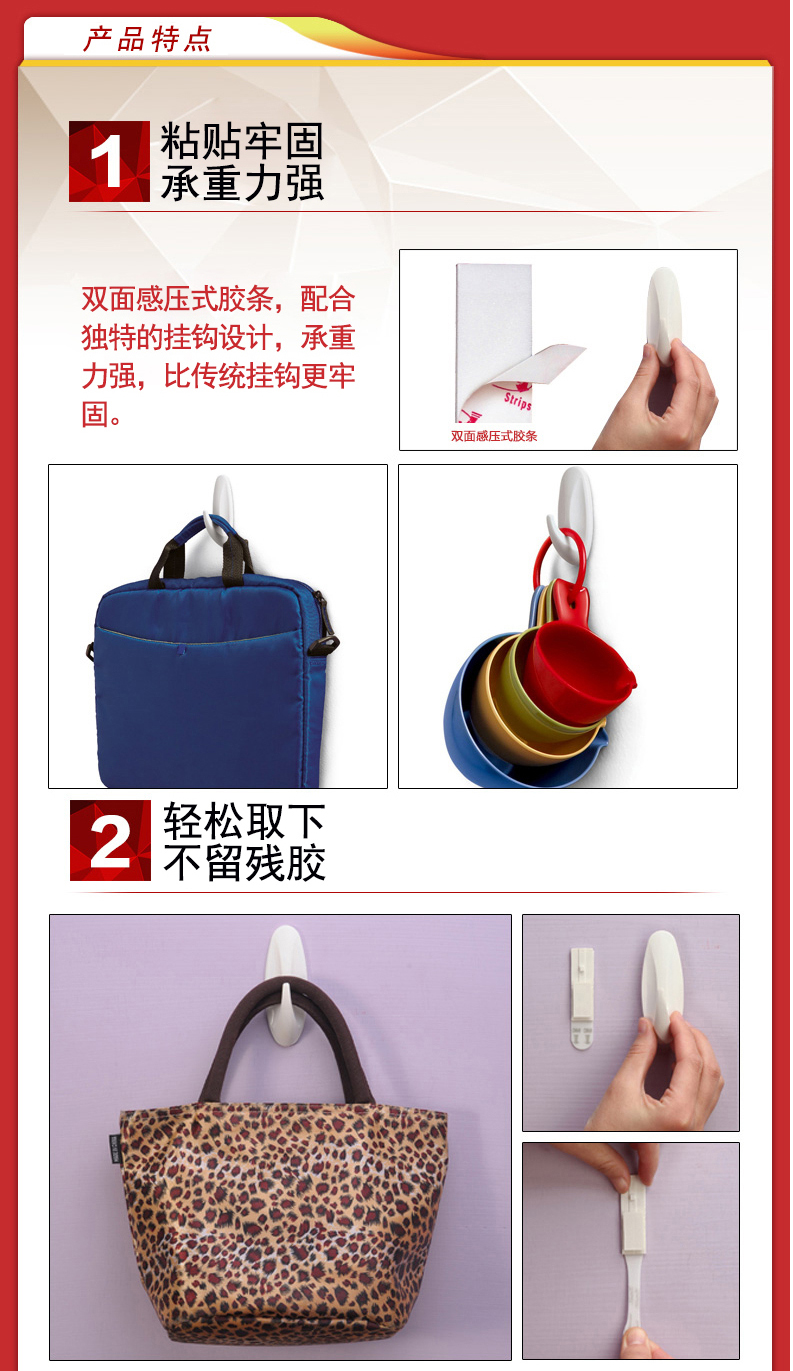 产品特点

1 粘贴牢固
承重力强

双面感压式胶条，配合独特的挂钩设计，承重力强，比传统挂钩更牢固。

Strips
双面感压式胶条

2 轻松取下
不留残胶