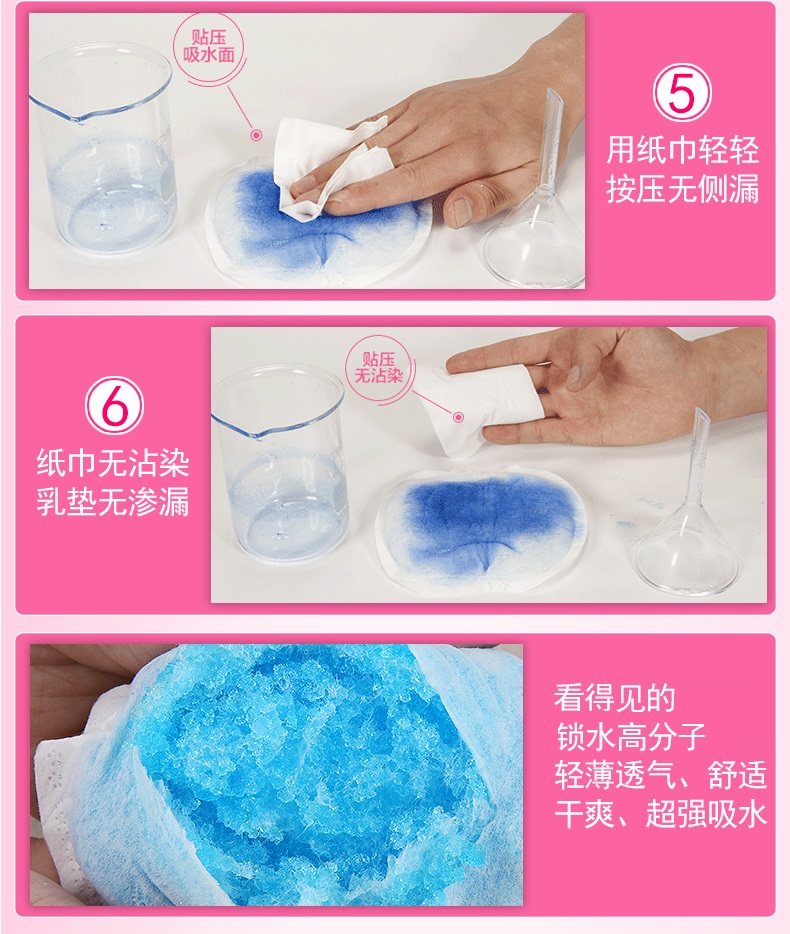 贴压
吸水面

5
用纸巾轻轻
按压无侧漏

6
纸巾无沾染
乳垫无渗漏

贴压
无沾染

看得见的
锁水高分子
轻薄透气、舒适
干爽、超强吸水