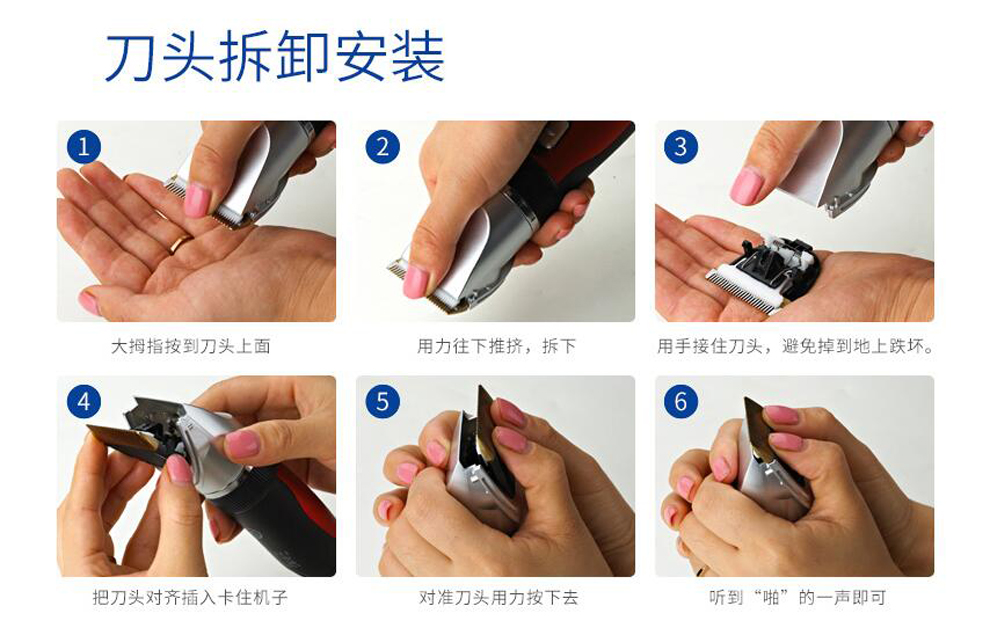 刀头拆卸安装

1

大拇指按到刀头上面

2

用力往下推挤，拆下

3

用手接住刀头，避免掉到地上跌坏。

4

把刀头对齐插入卡住机子

5

对准刀头用力按下去

6

听到“啪”的一声即可