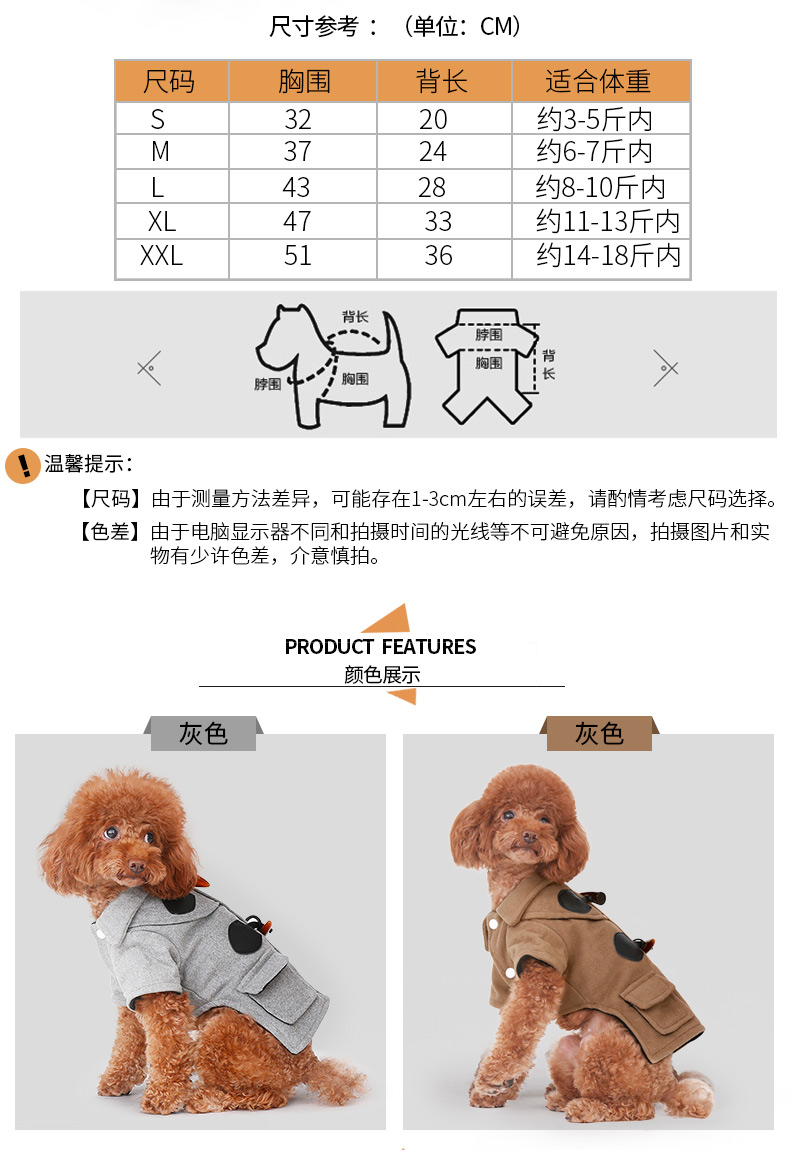 尺寸参考：（单位：CM）

| 尺码 | 胸围 | 背长 | 适合体重 |
|---|---|---|---|
| S | 32 | 20 | 约3-5斤内 |
| M | 37 | 24 | 约6-7斤内 |
| L | 43 | 28 | 约8-10斤内 |
| XL | 47 | 33 | 约11-13斤内 |
| XXL | 51 | 36 | 约14-18斤内 |

背长
脖围
胸围
脖围
胸围
背长

温馨提示：
【尺码】由于测量方法差异，可能存在1-3cm左右的误差，请酌情考虑尺码选择。
【色差】由于电脑显示器不同和拍摄时间的光线等不可避免原因，拍摄图片和实物有少许色差，介意慎拍。

PRODUCT FEATURES
颜色展示

灰色

灰色