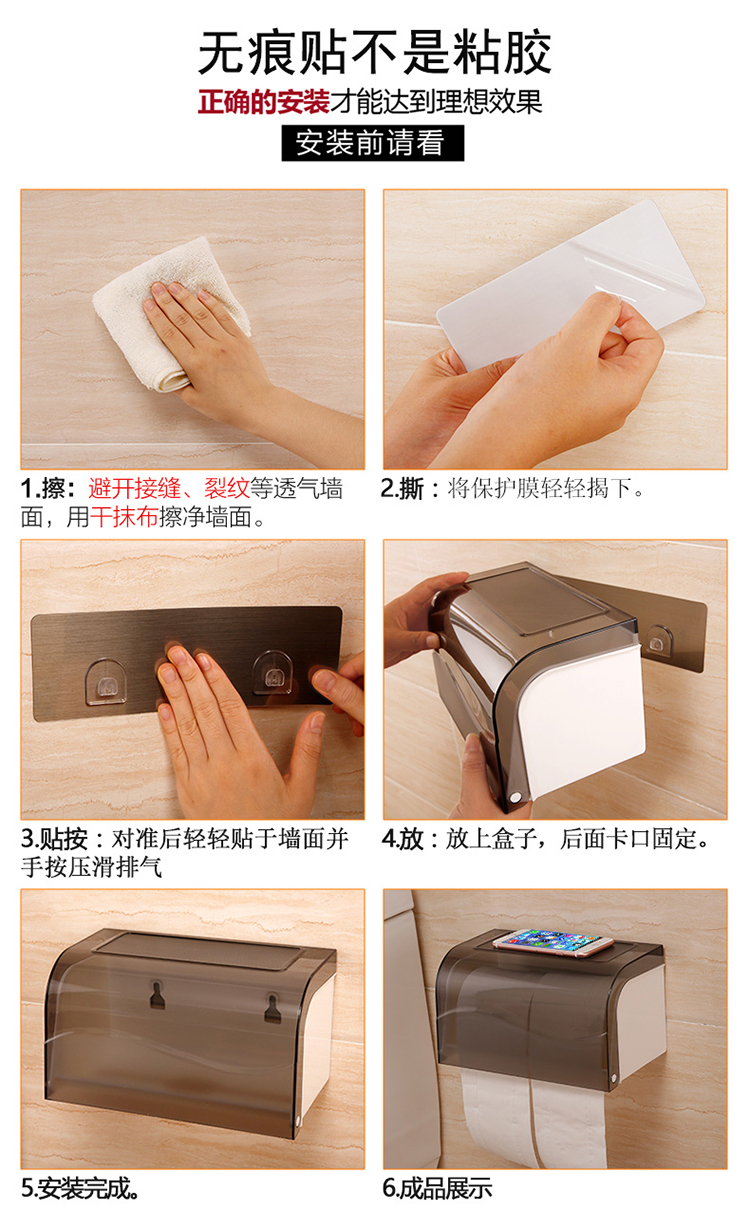 无痕贴不是粘胶

正确的安装才能达到理想效果

安装前请看

1.擦：避开接缝、裂纹等透气墙面，用干抹布擦净墙面。

2.撕：将保护膜轻轻揭下。

3.贴按：对准后轻轻贴于墙面并手按压滑排气

4.放：放上盒子，后面卡口固定。

5.安装完成。

6.成品展示