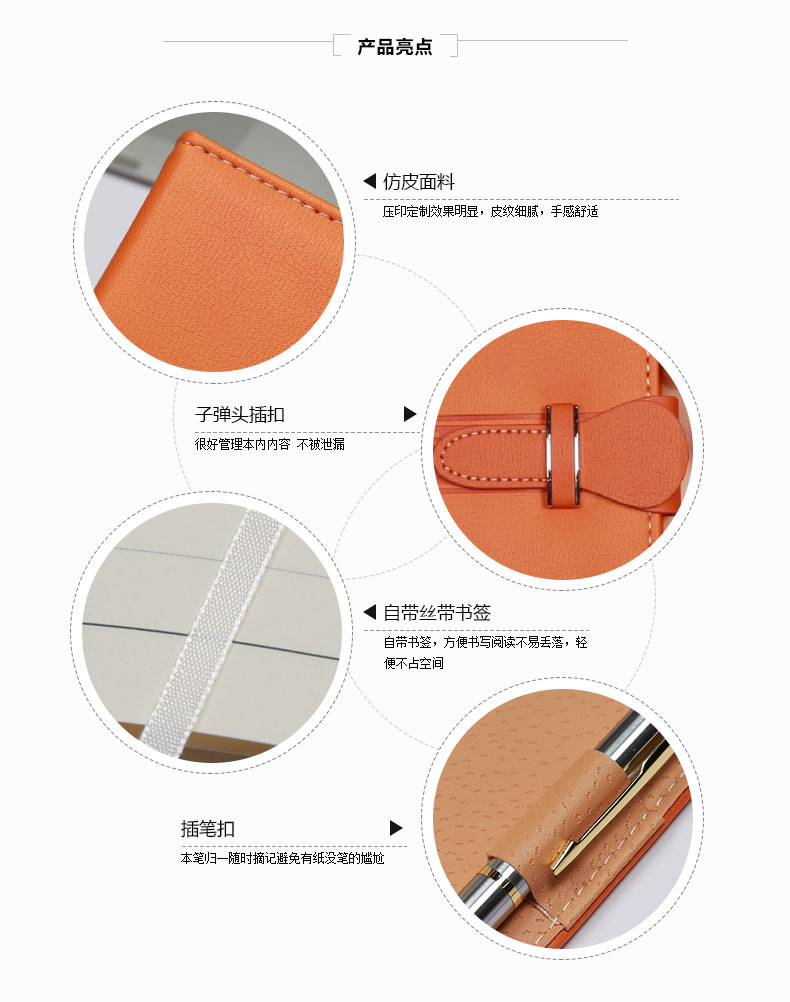 产品亮点

仿皮面料
压印定制效果明显，皮纹细腻，手感舒适

子弹头插扣
很好管理本内内容 不被泄漏

自带丝带书签
自带书签，方便书写阅读不易丢落，轻便不占空间

插笔扣
本笔归一随时摘记避免有纸没笔的尴尬