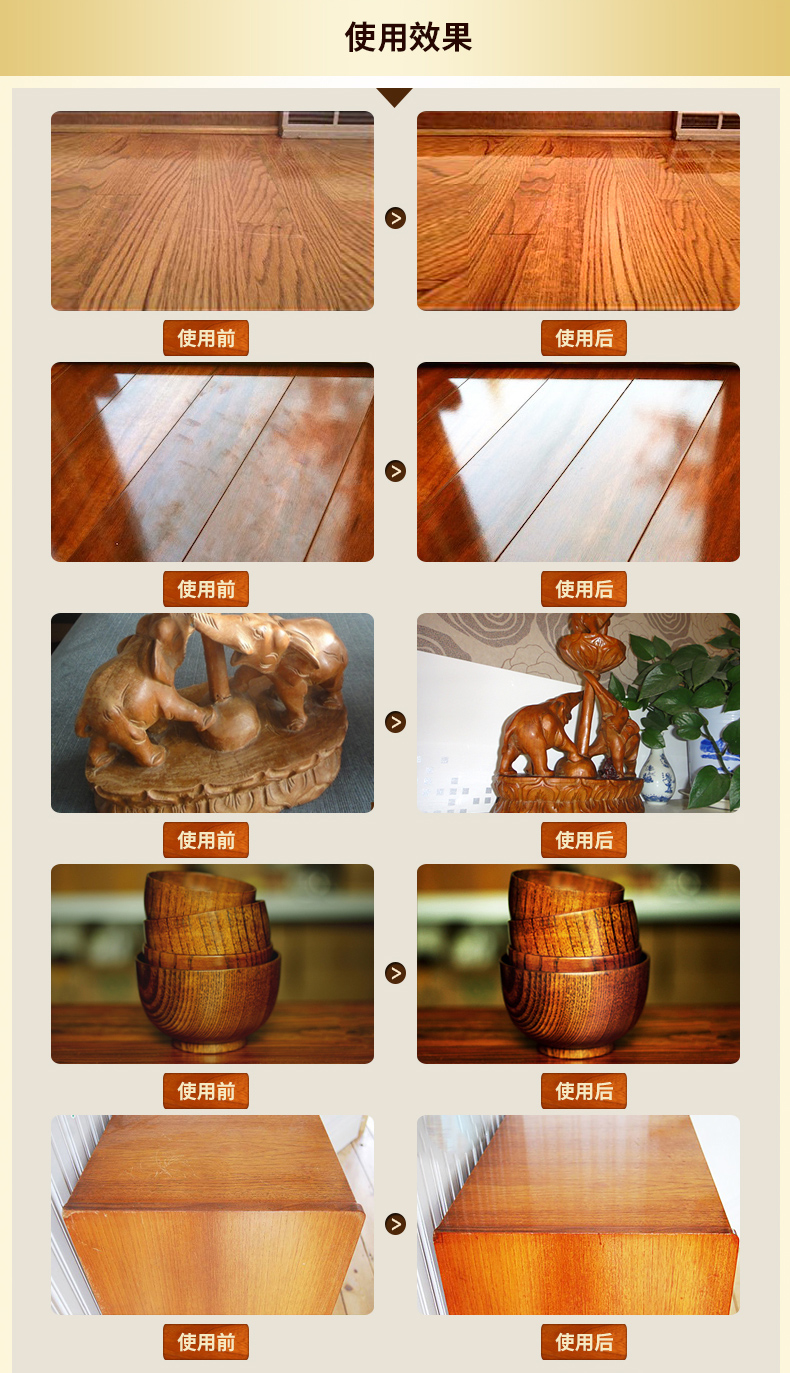 使用效果

使用前

使用后

使用前

使用后

使用前

使用后

使用前

使用后

使用前

使用后