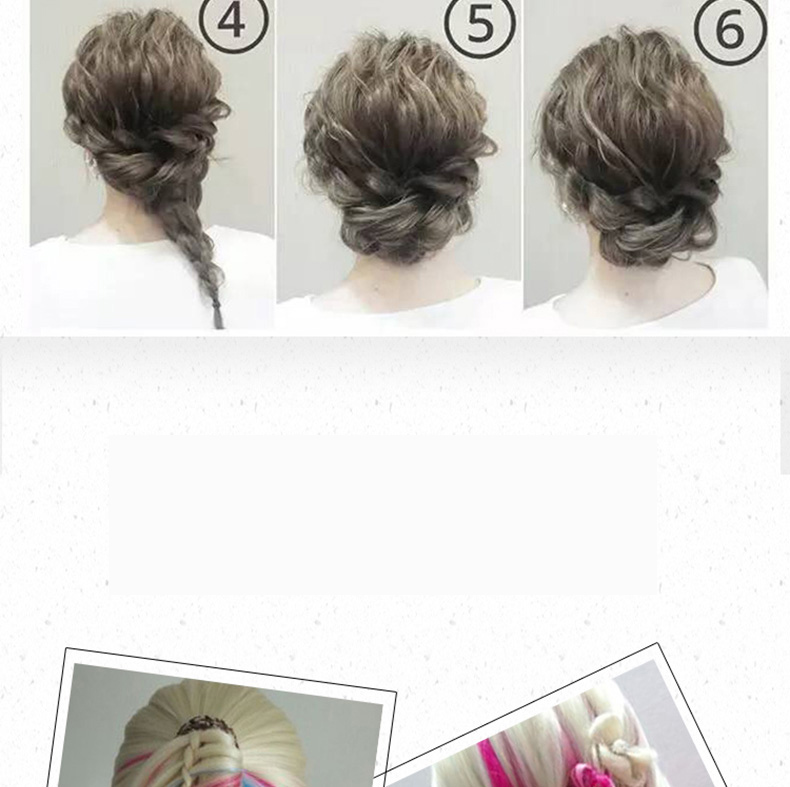 4

5

6