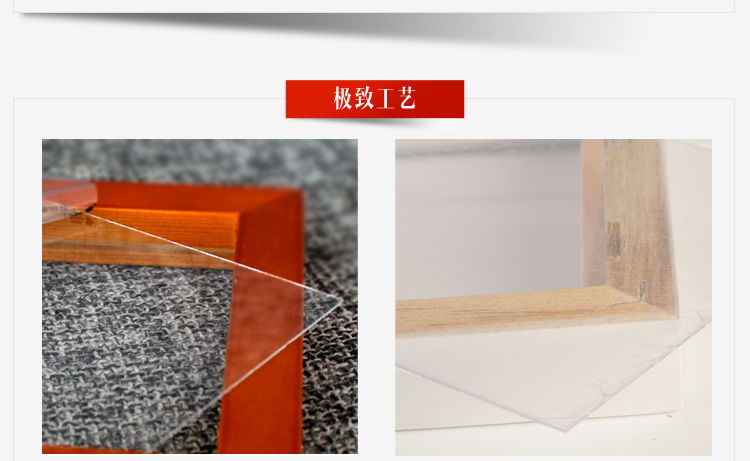 极致工艺