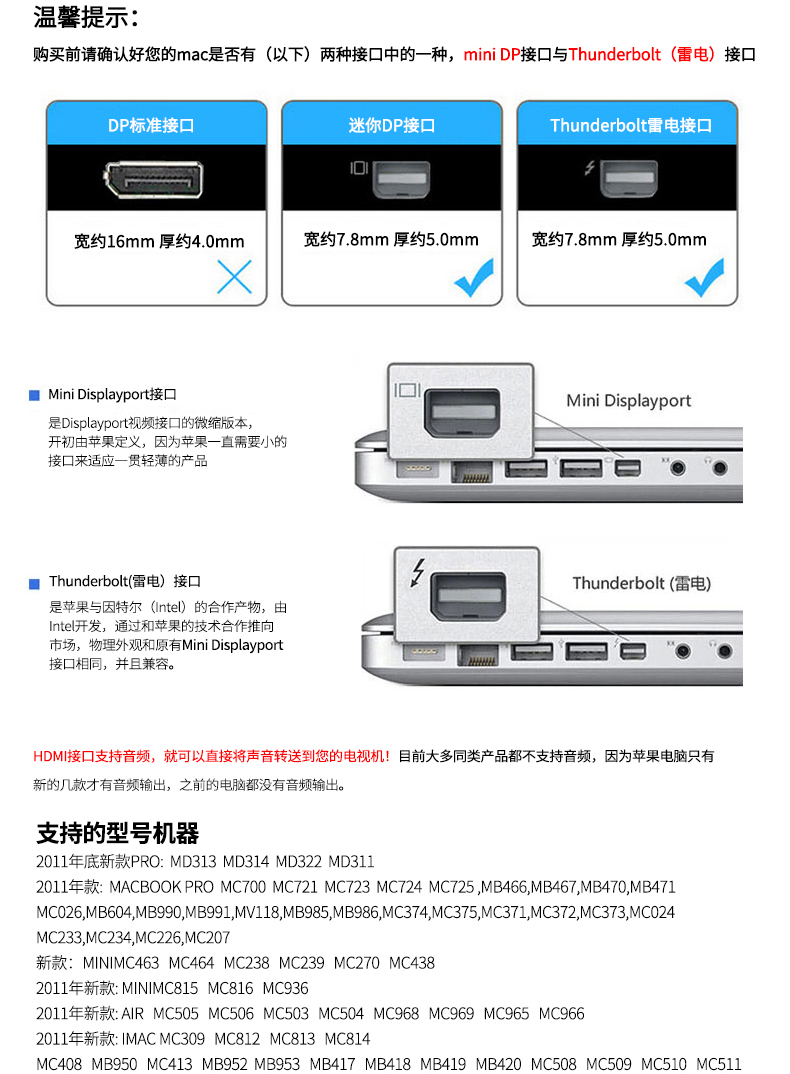 温馨提示：

购买前请确认好您的mac是否有（以下）两种接口中的一种，mini DP接口与Thunderbolt（雷电）接口

DP标准接口

宽约16mm 厚约4.0mm

迷你DP接口

宽约7.8mm 厚约5.0mm

Thunderbolt雷电接口

宽约7.8mm 厚约5.0mm

Mini Displayport接口

是Displayport视频接口的微缩版本，开初由苹果定义，因为苹果一直需要小的接口来适应一贯轻薄的产品

Mini Displayport

Thunderbolt(雷电）接口

是苹果与因特尔（Intel）的合作产物，由Intel开发，通过和苹果的技术合作推向市场，物理外观和原有Mini Displayport接口相同，并且兼容。

Thunderbolt (雷电)

HDMI接口支持音频，就可以直接将声音转送到您的电视机！目前大多同类产品都不支持音频，因为苹果电脑只有新的几款才有音频输出，之前的电脑都没有音频输出。

支持的型号机器

2011年底新款PRO: MD313 MD314 MD322 MD311

2011年款: MACBOOK PRO MC700 MC721 MC723 MC724 MC725 ,MB466,MB467,MB470,MB471 MC026,MB604,MB990,MB991,MV118,MB985,MB986,MC374,MC375,MC371,MC372,MC373,MC024 MC233,MC234,MC226,MC207

新款：MINIMC463 MC464 MC238 MC239 MC270 MC438

2011年新款: MINIMC815 MC816 MC936

2011年新款: AIR MC505 MC506 MC503 MC504 MC968 MC969 MC965 MC966

2011年新款: IMAC MC309 MC812 MC813 MC814

MC408 MB950 MC413 MB952 MB953 MB417 MB418 MB419 MB420 MC508 MC509 MC510 MC511