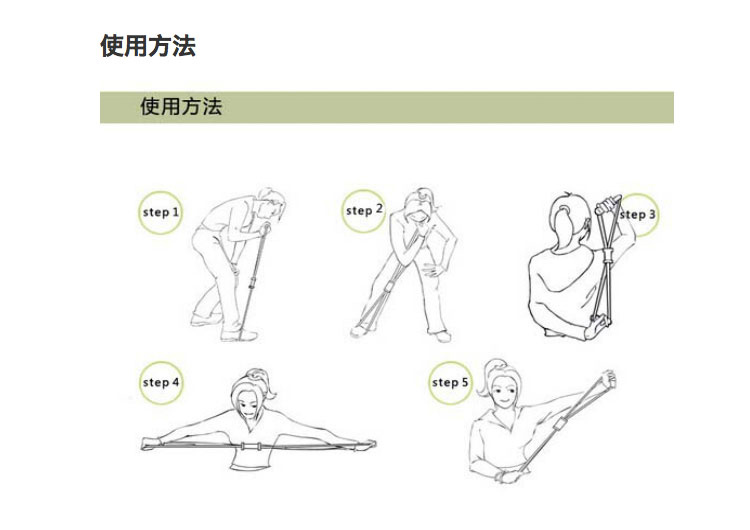 使用方法

使用方法

step 1

step 2

step 3

step 4

step 5