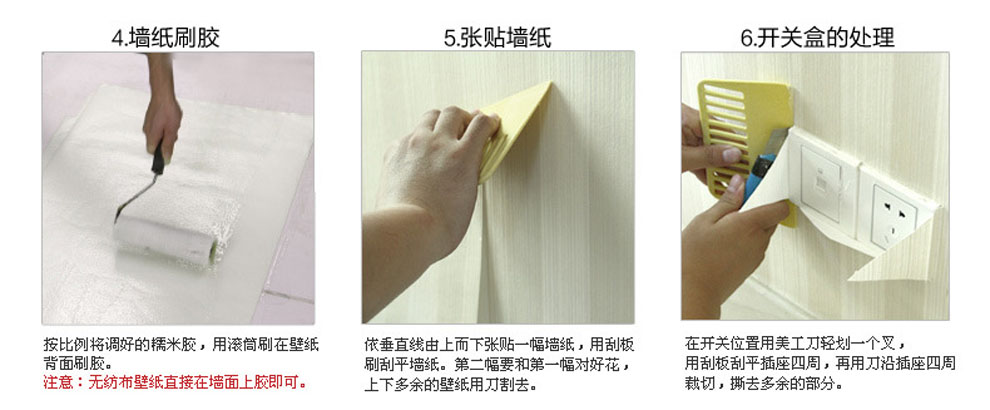 4.墙纸刷胶

按比例将调好的糯米胶，用滚筒刷在壁纸背面刷胶。
注意：无纺布壁纸直接在墙面上胶即可。

5.张贴墙纸

依垂直线由上而下张贴一幅墙纸，用刮板刷刮平墙纸。第二幅要和第一幅对好花，上下多余的壁纸用刀割去。

6.开关盒的处理

在开关位置用美工刀轻划一个叉，用刮板刮平插座四周，再用刀沿插座四周裁切，撕去多余的部分。