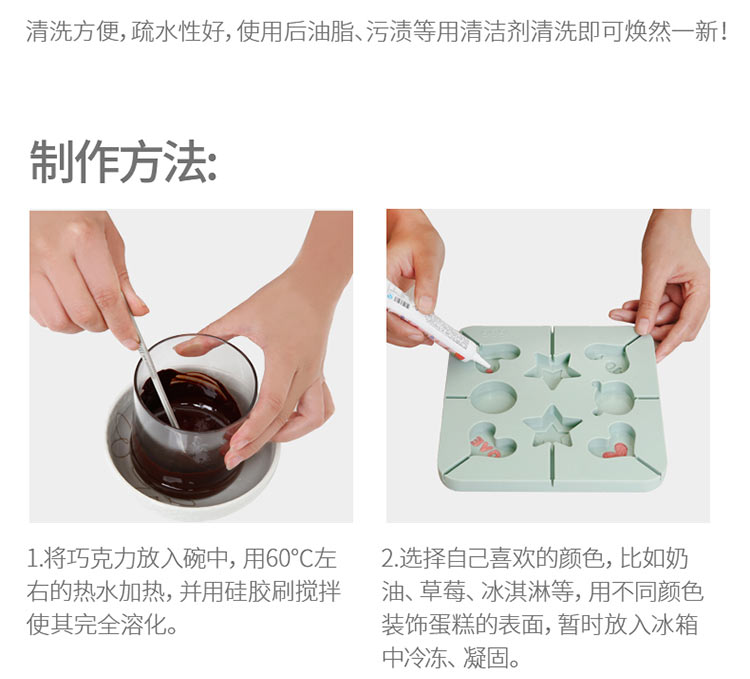 清洗方便，疏水性好，使用后油脂、污渍等用清洁剂清洗即可焕然一新！

制作方法:

1.将巧克力放入碗中，用60°C左右的热水加热，并用硅胶刷搅拌使其完全溶化。

2.选择自己喜欢的颜色，比如奶油、草莓、冰淇淋等，用不同颜色装饰蛋糕的表面，暂时放入冰箱中冷冻、凝固。