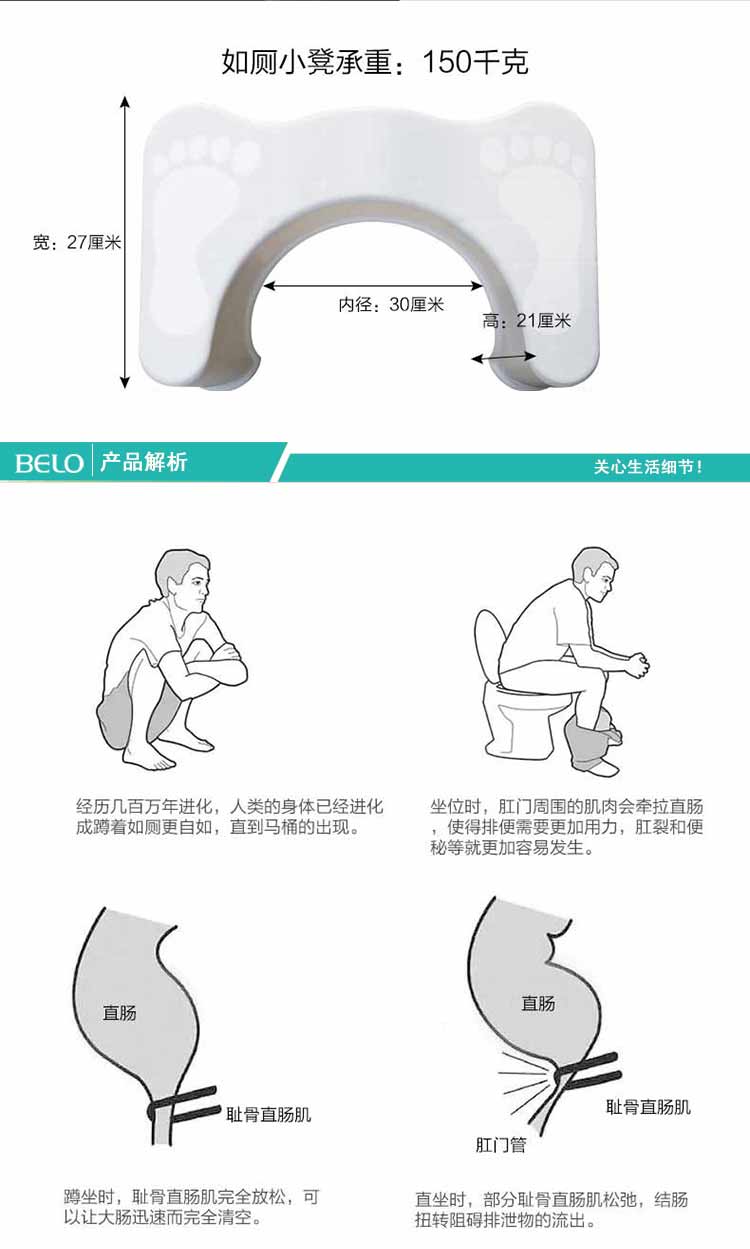 如厕小凳承重：150千克

宽：27厘米

内径：30厘米

高：21厘米

BELO 产品解析

关心生活细节！

经历几百万年进化，人类的身体已经进化成蹲着如厕更自如，直到马桶的出现。

坐位时，肛门周围的肌肉会牵拉直肠，使得排便需要更加用力，肛裂和便秘等就更加容易发生。

直肠

耻骨直肠肌

蹲坐时，耻骨直肠肌完全放松，可以让大肠迅速而完全清空。

直肠

耻骨直肠肌

肛门管

直坐时，部分耻骨直肠肌松弛，结肠扭转阻碍排泄物的流出。