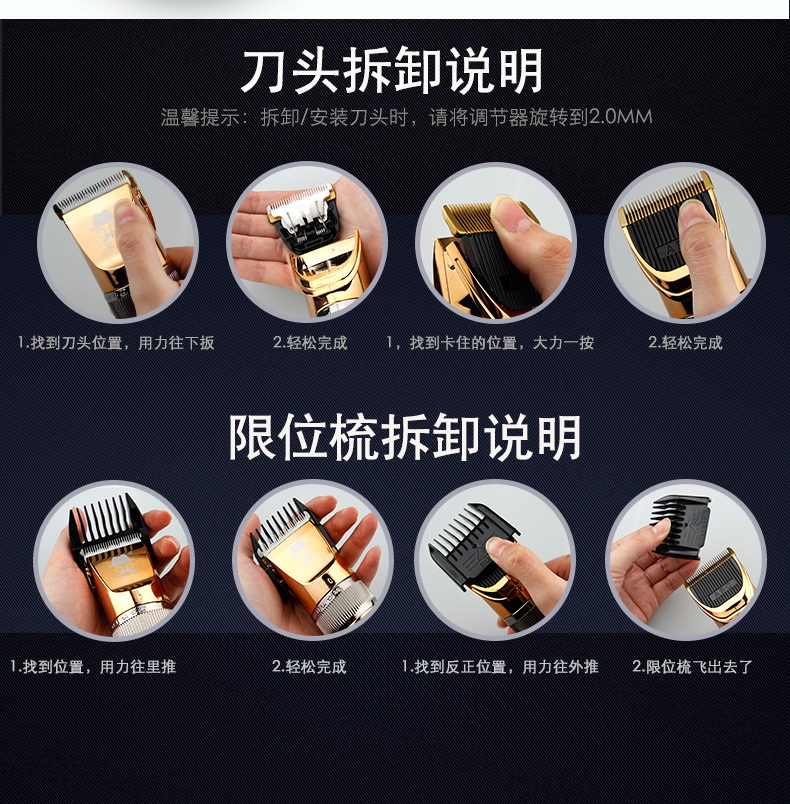 刀头拆卸说明

温馨提示：拆卸/安装刀头时，请将调节器旋转到2.0MM

1.找到刀头位置，用力往下扳

2.轻松完成

1，找到卡住的位置，大力一按

2.轻松完成

限位梳拆卸说明

1.找到位置，用力往里推

2.轻松完成

1.找到反正位置，用力往外推

2.限位梳飞出去了