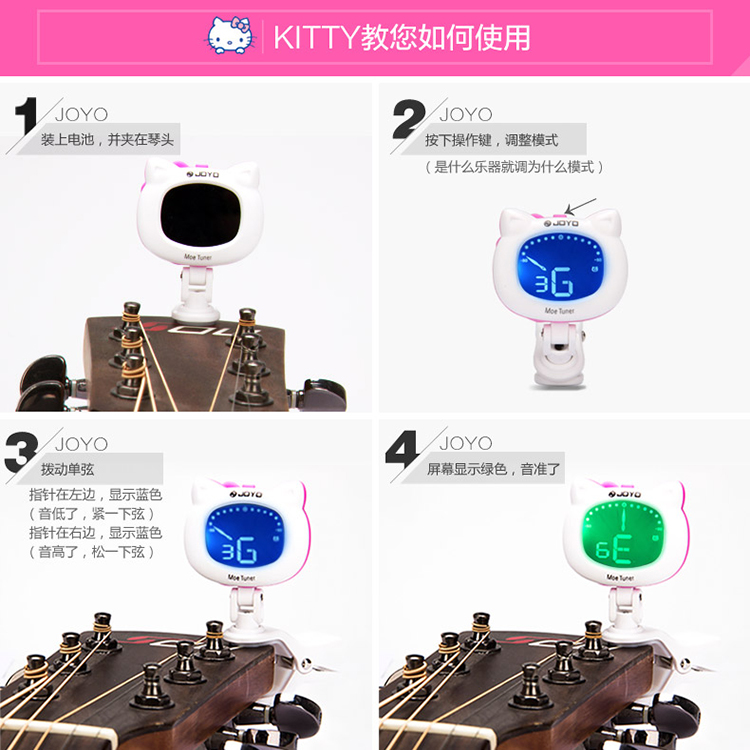 KITTY教您如何使用

1 JOYO
装上电池，并夹在琴头

JOYO
Moe Tuner

2 JOYO
按下操作键，调整模式
（是什么乐器就调为什么模式）

JOYO
3G
Moe Tuner

3 JOYO
拨动单弦
指针在左边，显示蓝色
（音低了，紧一下弦）
指针在右边，显示蓝色
（音高了，松一下弦）

JOYO
3G
Moe Tuner

4 JOYO
屏幕显示绿色，音准了

JOYO
6E
Moe Tuner