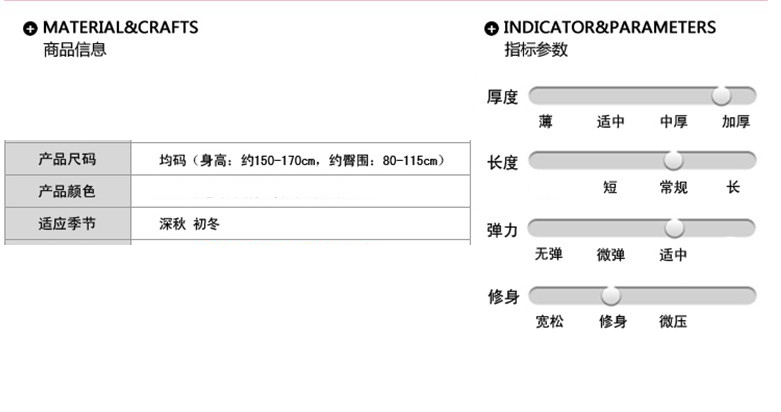 MATERIAL&CRAFTS
商品信息

| 产品尺码 | 均码（身高：约150-170cm，约臀围：80-115cm） |
|---|---|
| 产品颜色 | |
| 适应季节 | 深秋 初冬 |

INDICATOR&PARAMETERS
指标参数

厚度
薄 适中 中厚 加厚

长度
短 常规 长

弹力
无弹 微弹 适中

修身
宽松 修身 微压