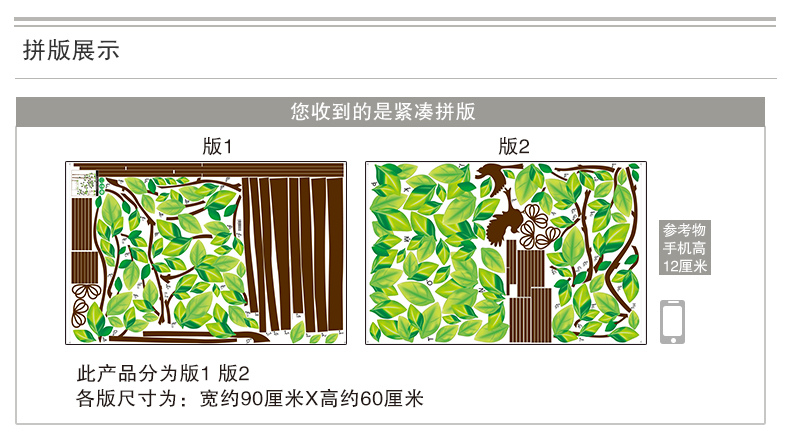 拼版展示

您收到的是紧凑拼版

版1

版2

参考物
手机高
12厘米

此产品分为版1 版2
各版尺寸为：宽约90厘米X高约60厘米