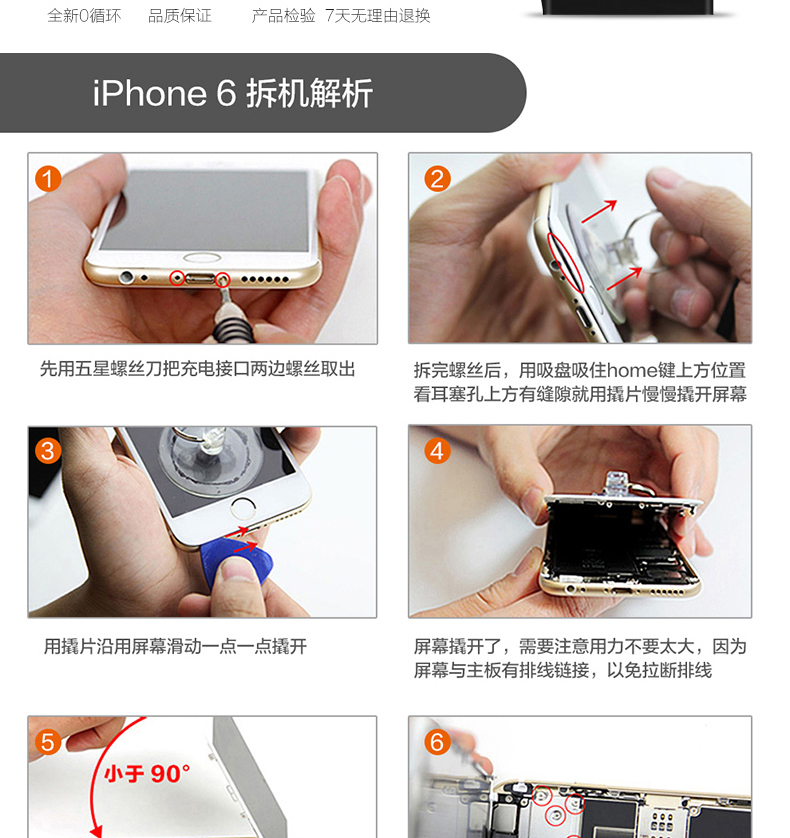 全新0循环　品质保证　产品检验　7天无理由退换

iPhone 6 拆机解析

1

先用五星螺丝刀把充电接口两边螺丝取出

2

拆完螺丝后，用吸盘吸住home键上方位置看耳塞孔上方有缝隙就用撬片慢慢撬开屏幕

3

用撬片沿用屏幕滑动一点一点撬开

4

屏幕撬开了，需要注意用力不要太大，因为屏幕与主板有排线链接，以免拉断排线

5

小于 90°

6