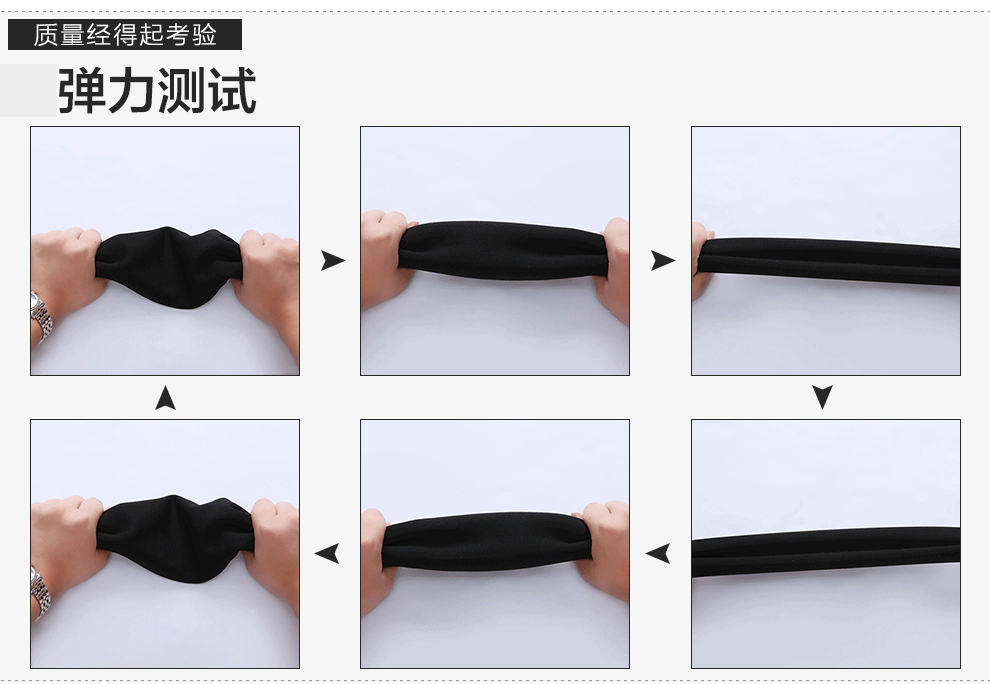 质量经得起考验

弹力测试