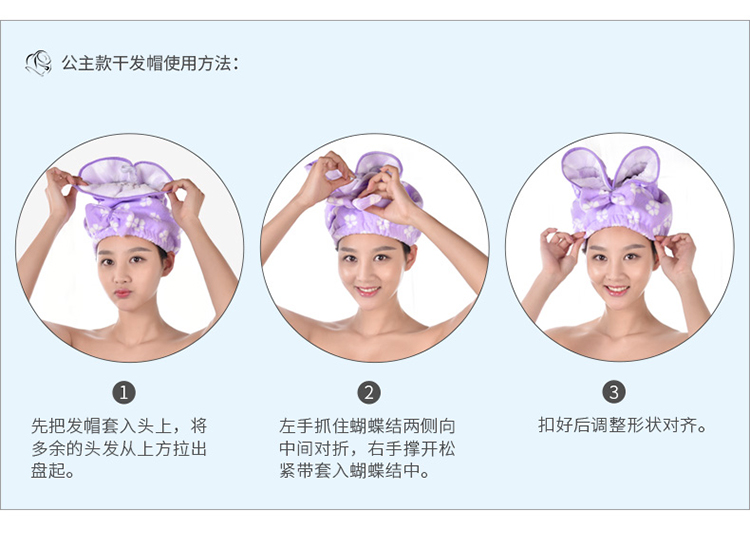 公主款干发帽使用方法：

1

先把发帽套入头上，将多余的头发从上方拉出盘起。

2

左手抓住蝴蝶结两侧向中间对折，右手撑开松紧带套入蝴蝶结中。

3

扣好后调整形状对齐。