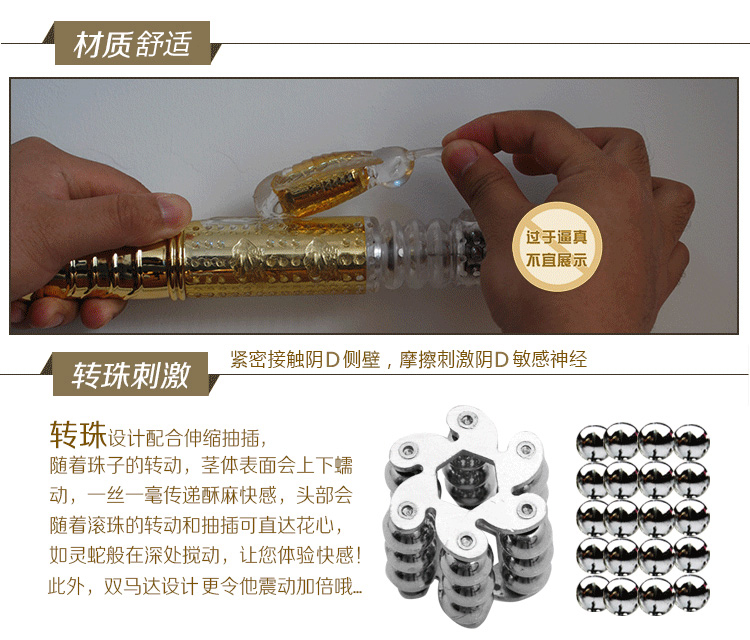 材质舒适

过于逼真
不宜展示

转珠刺激

紧密接触阴D侧壁，摩擦刺激阴D敏感神经

转珠设计配合伸缩抽插，随着珠子的转动，茎体表面会上下蠕动，一丝一毫传递酥麻快感，头部会随着滚珠的转动和抽插可直达花心，如灵蛇般在深处搅动，让您体验快感！此外，双马达设计更令他震动加倍哦...