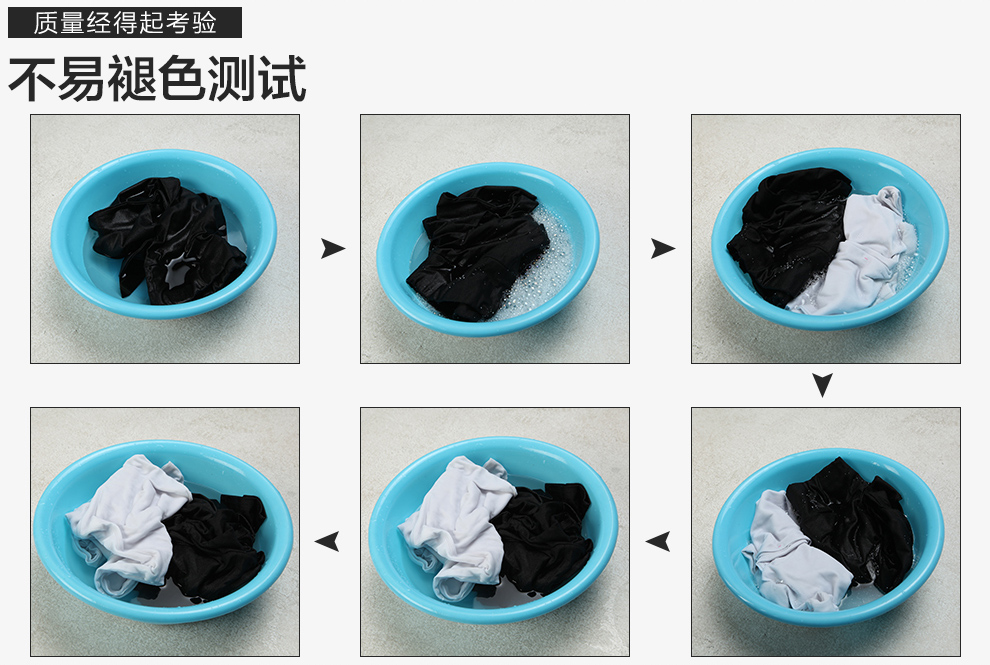 质量经得起考验

不易褪色测试