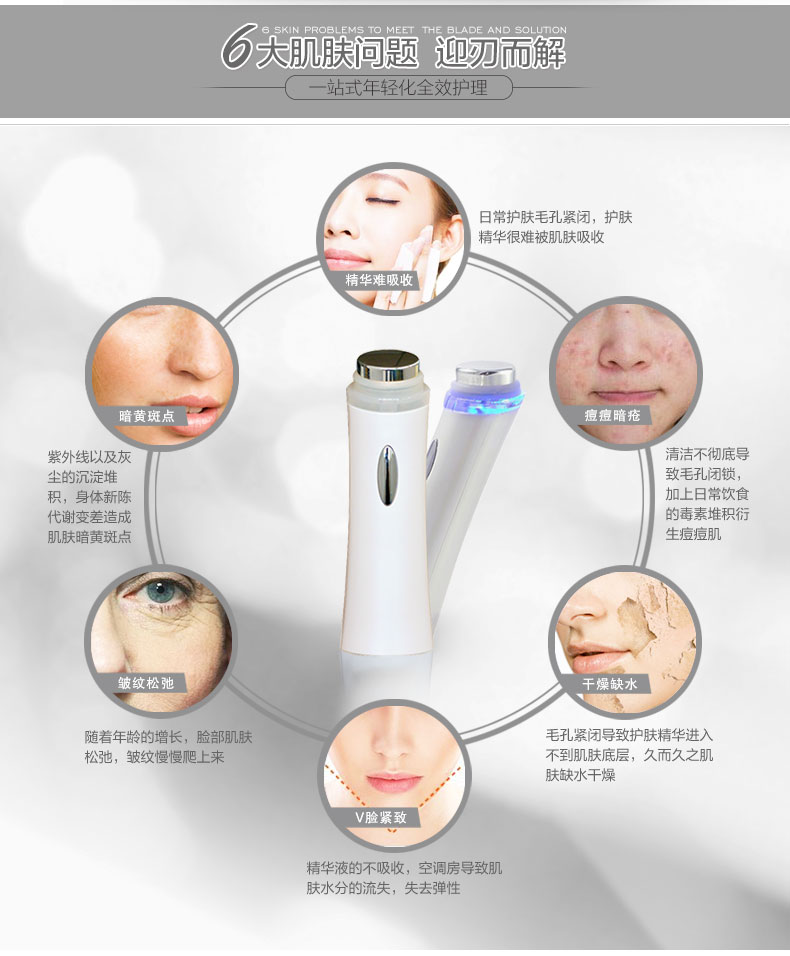 6 SKIN PROBLEMS TO MEET THE BLADE AND SOLUTION

6大肌肤问题 迎刃而解

一站式年轻化全效护理

精华难吸收

日常护肤毛孔紧闭，护肤精华很难被肌肤吸收

暗黄斑点

紫外线以及灰尘的沉淀堆积，身体新陈代谢变差造成肌肤暗黄斑点

痘痘暗疮

清洁不彻底导致毛孔闭锁，加上日常饮食的毒素堆积衍生痘痘肌

皱纹松弛

随着年龄的增长，脸部肌肤松弛，皱纹慢慢爬上来

干燥缺水

毛孔紧闭导致护肤精华进入不到肌肤底层，久而久之肌肤缺水干燥

V脸紧致

精华液的不吸收，空调房导致肌肤水分的流失，失去弹性