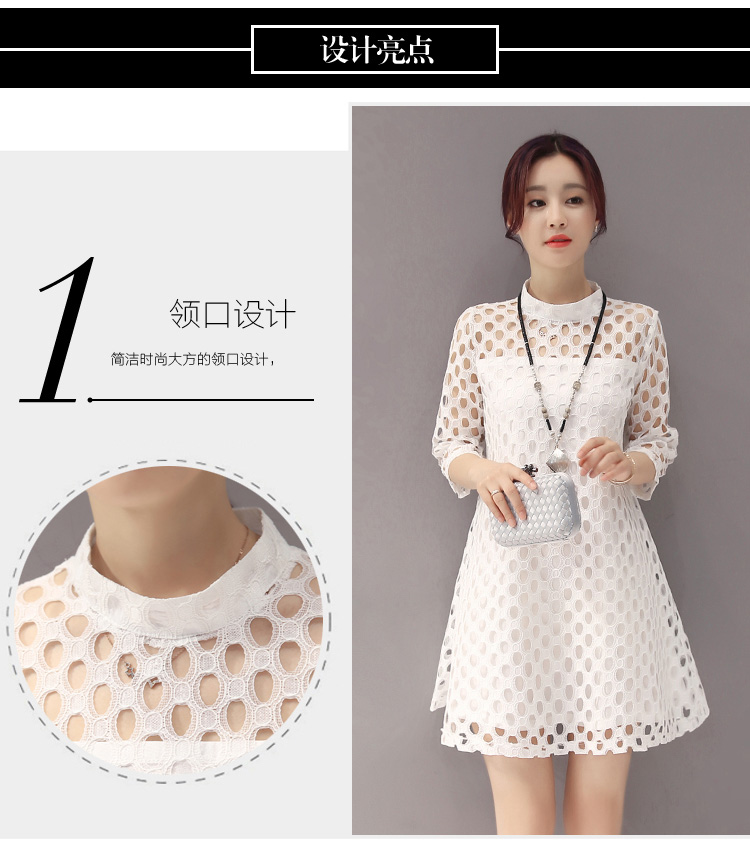 设计亮点

1

领口设计

简洁时尚大方的领口设计，