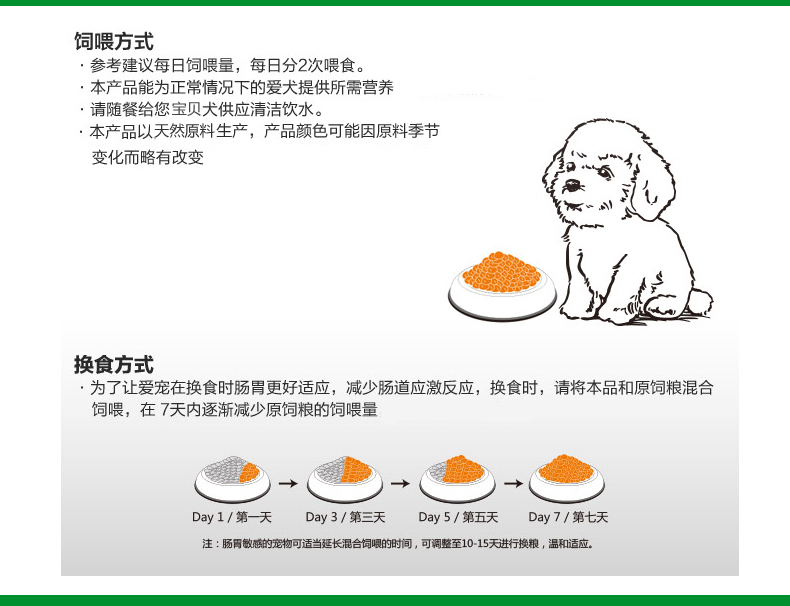 饲喂方式
· 参考建议每日饲喂量，每日分2次喂食。
· 本产品能为正常情况下的爱犬提供所需营养
· 请随餐给您宝贝犬供应清洁饮水。
· 本产品以天然原料生产，产品颜色可能因原料季节变化而略有改变

换食方式
· 为了让爱宠在换食时肠胃更好适应，减少肠道应激反应，换食时，请将本品和原饲粮混合饲喂，在 7天内逐渐减少原饲粮的饲喂量

Day 1 / 第一天 Day 3 / 第三天 Day 5 / 第五天 Day 7 / 第七天

注：肠胃敏感的宠物可适当延长混合饲喂的时间，可调整至10-15天进行换粮，温和适应。