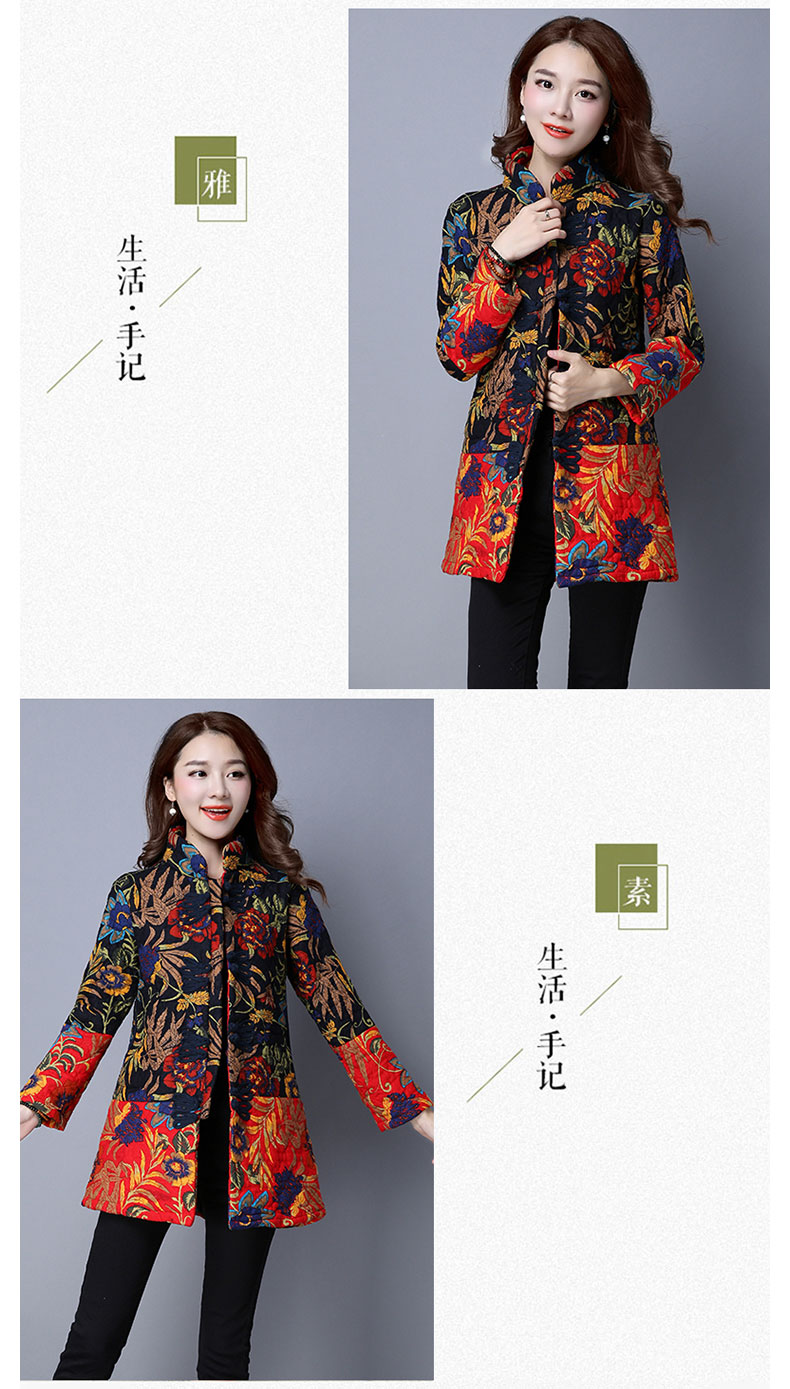 雅

生活·手记

素

生活·手记