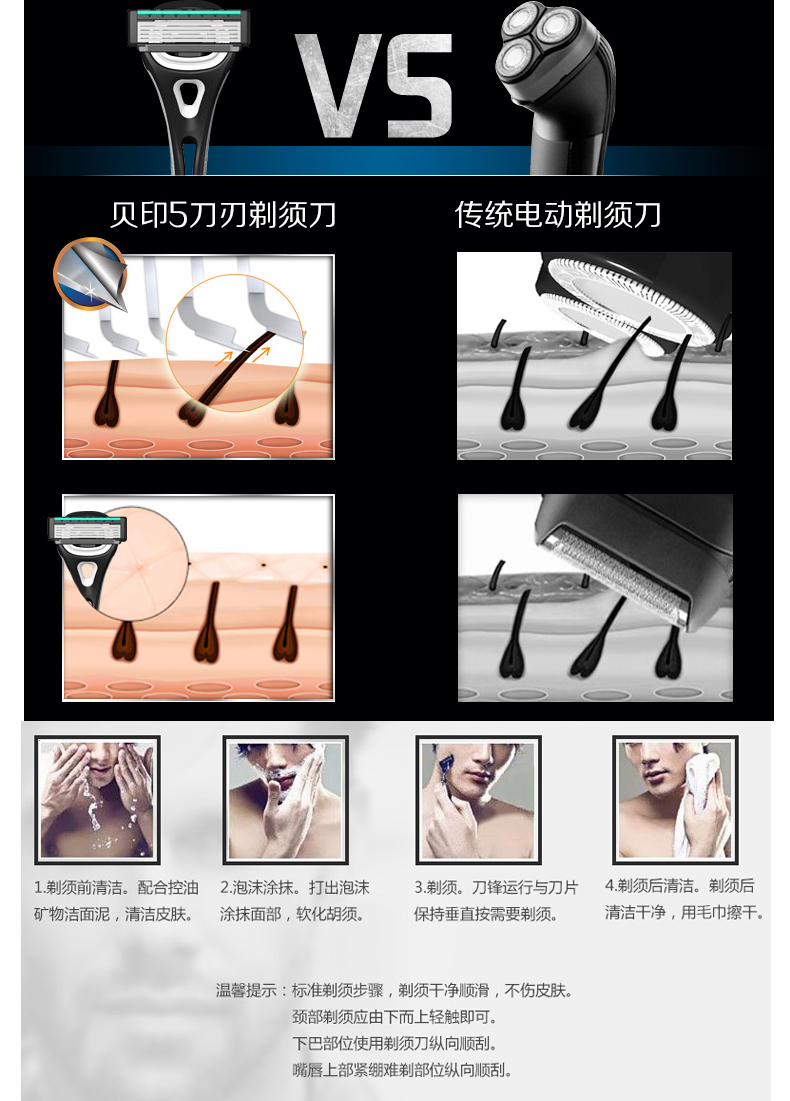 VS

贝印5刀刃剃须刀

传统电动剃须刀

1.剃须前清洁。配合控油矿物洁面泥，清洁皮肤。

2.泡沫涂抹。打出泡沫涂抹面部，软化胡须。

3.剃须。刀锋运行与刀片保持垂直按需要剃须。

4.剃须后清洁。剃须后清洁干净，用毛巾擦干。

温馨提示：标准剃须步骤，剃须干净顺滑，不伤皮肤。
颈部剃须应由下而上轻触即可。
下巴部位使用剃须刀纵向顺刮。
嘴唇上部紧绷难剃部位纵向顺刮。