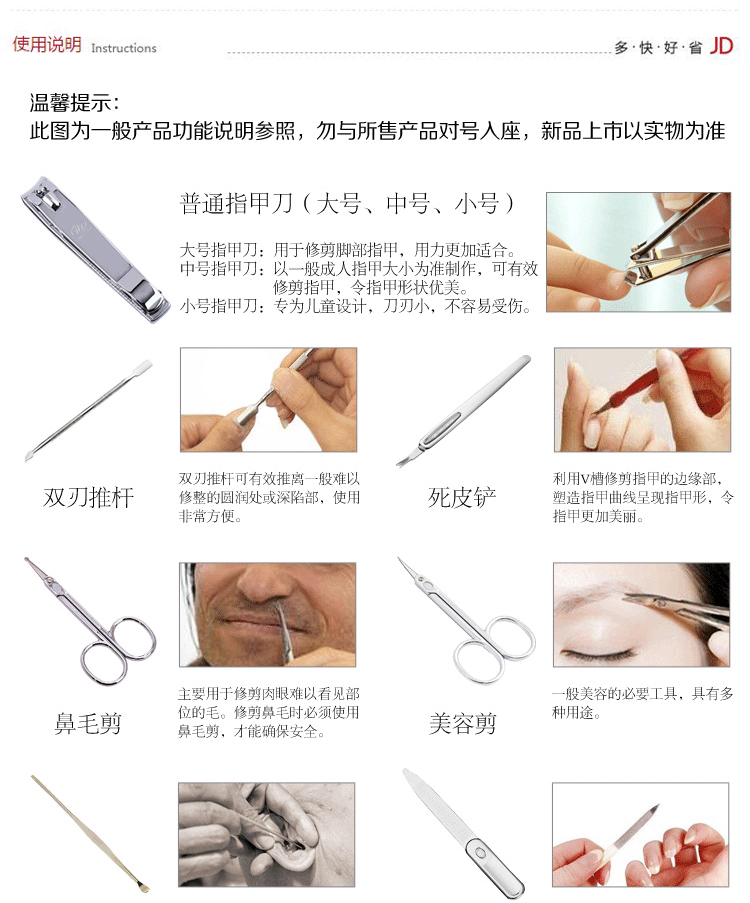 使用说明 Instructions

多·快·好·省 JD

温馨提示：
此图为一般产品功能说明参照，勿与所售产品对号入座，新品上市以实物为准

普通指甲刀（大号、中号、小号）

大号指甲刀：用于修剪脚部指甲，用力更加适合。
中号指甲刀：以一般成人指甲大小为准制作，可有效修剪指甲，令指甲形状优美。
小号指甲刀：专为儿童设计，刀刃小，不容易受伤。

双刃推杆

双刃推杆可有效推离一般难以修整的圆润处或深陷部，使用非常方便。

死皮铲

利用V槽修剪指甲的边缘部，塑造指甲曲线呈现指甲形，令指甲更加美丽。

鼻毛剪

主要用于修剪肉眼难以看见部位的毛。修剪鼻毛时必须使用鼻毛剪，才能确保安全。

美容剪

一般美容的必要工具，具有多种用途。