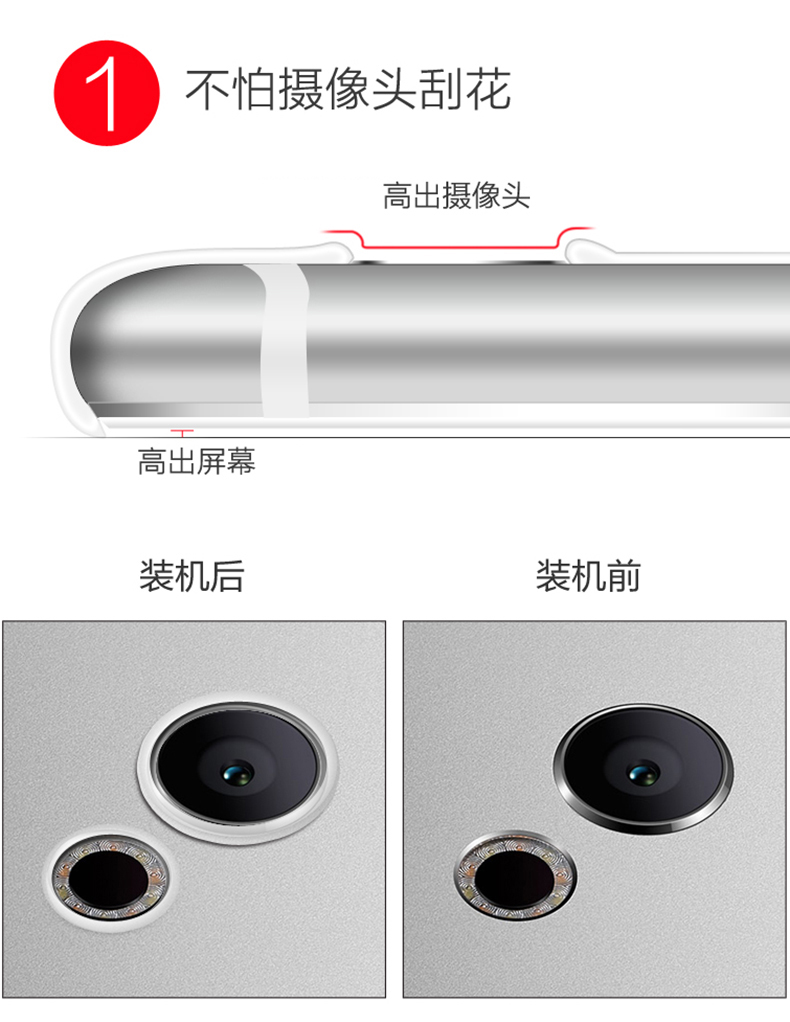 1 不怕摄像头刮花

高出摄像头

高出屏幕

装机后

装机前