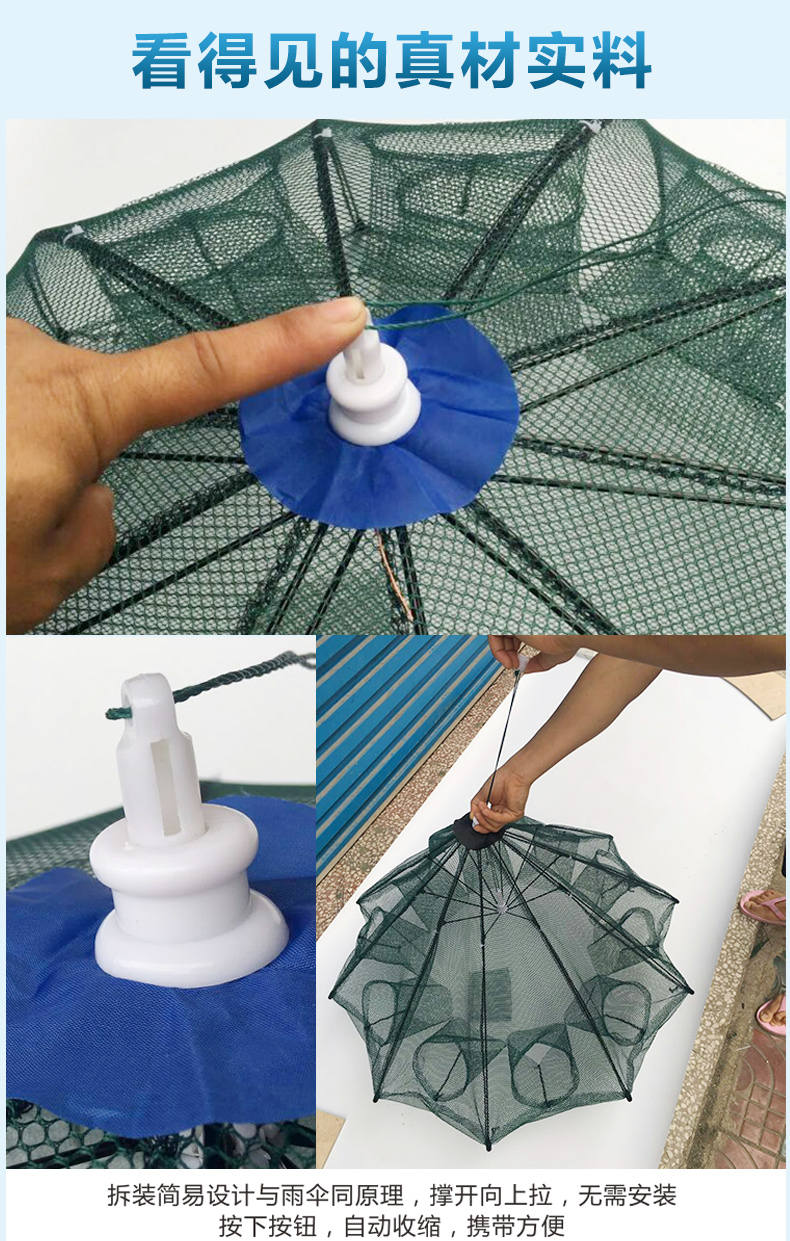 看得见的真材实料

拆装简易设计与雨伞同原理，撑开向上拉，无需安装
按下按钮，自动收缩，携带方便