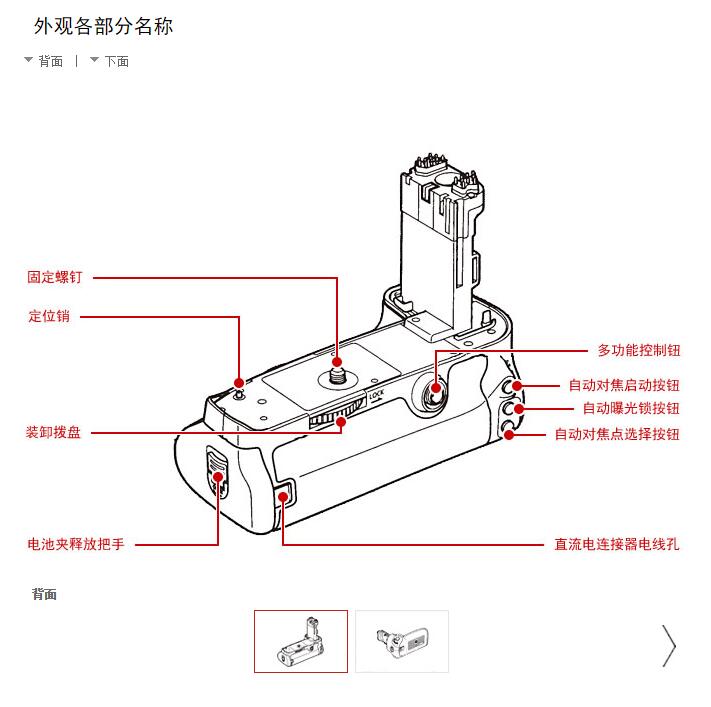 外观各部分名称

背面 | 下面

固定螺钉

定位销

装卸拨盘

电池夹释放把手

LOCK

多功能控制钮

自动对焦启动按钮

自动曝光锁按钮

自动对焦点选择按钮

直流电连接器电线孔

背面