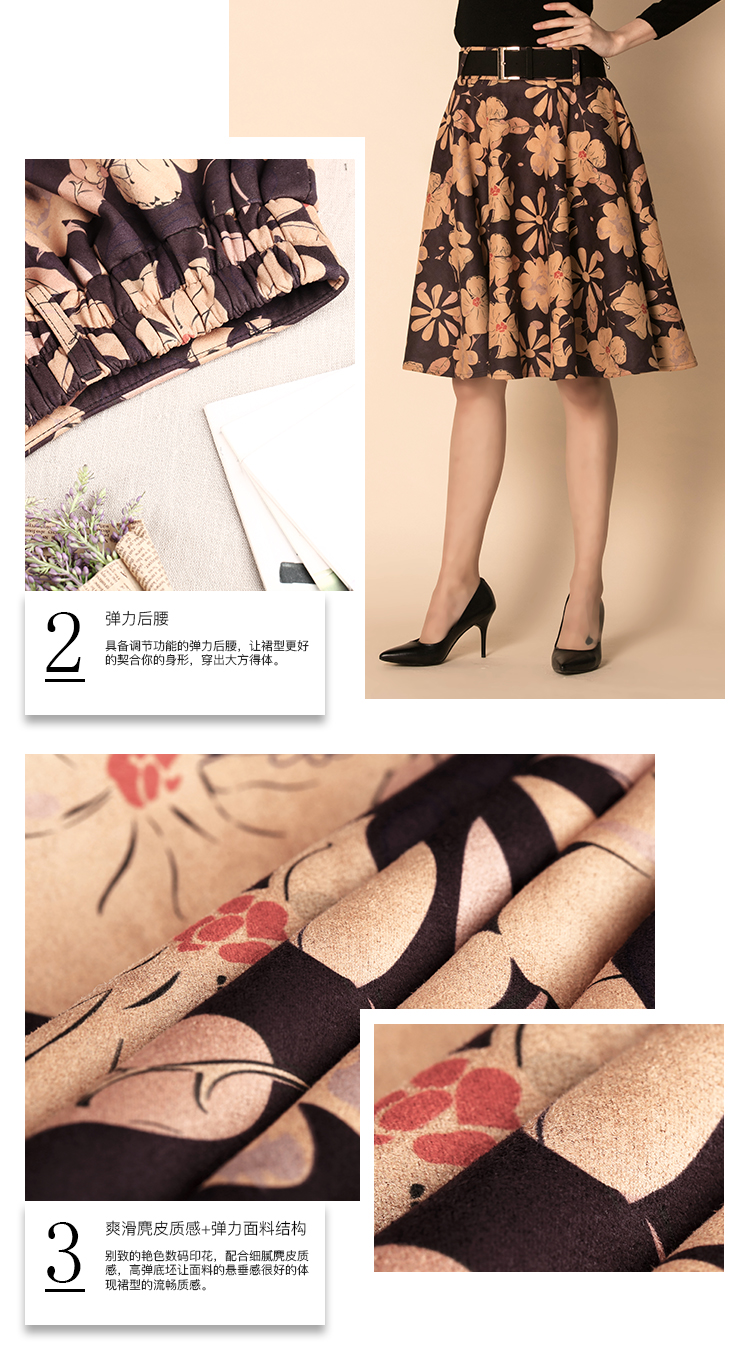 2

弹力后腰

具备调节功能的弹力后腰，让裙型更好的契合你的身形，穿出大方得体。

3

爽滑麂皮质感+弹力面料结构

别致的艳色数码印花，配合细腻麂皮质感，高弹底坯让面料的悬垂感很好的体现裙型的流畅质感。