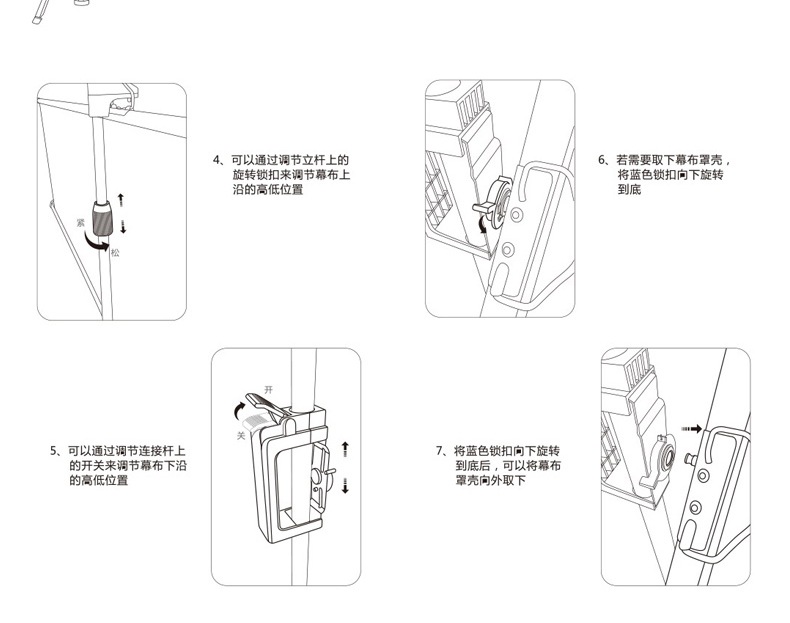 紧

松

4、可以通过调节立杆上的旋转锁扣来调节幕布上沿的高低位置

6、若需要取下幕布罩壳，将蓝色锁扣向下旋转到底

开

关

5、可以通过调节连接杆上的开关来调节幕布下沿的高低位置

7、将蓝色锁扣向下旋转到底后，可以将幕布罩壳向外取下