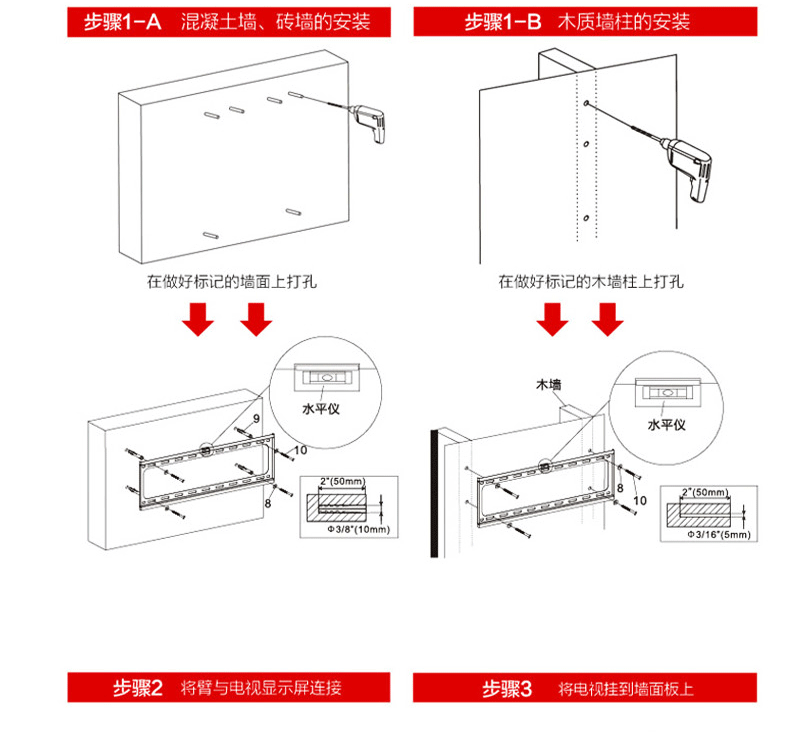 步骤1-A 混凝土墙、砖墙的安装

在做好标记的墙面上打孔

水平仪

9

10

8

2"(50mm)

Φ3/8"(10mm)

步骤1-B 木质墙柱的安装

在做好标记的木墙柱上打孔

木墙

水平仪

8

10

2"(50mm)

Φ3/16"(5mm)

步骤2 将臂与电视显示屏连接

步骤3 将电视挂到墙面板上