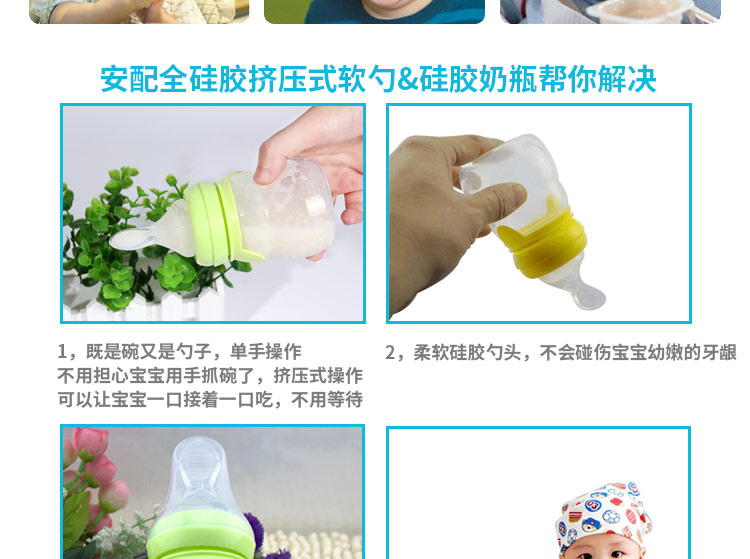 安配全硅胶挤压式软勺&硅胶奶瓶帮你解决

1，既是碗又是勺子，单手操作
不用担心宝宝用手抓碗了，挤压式操作
可以让宝宝一口接着一口吃，不用等待

2，柔软硅胶勺头，不会碰伤宝宝幼嫩的牙龈