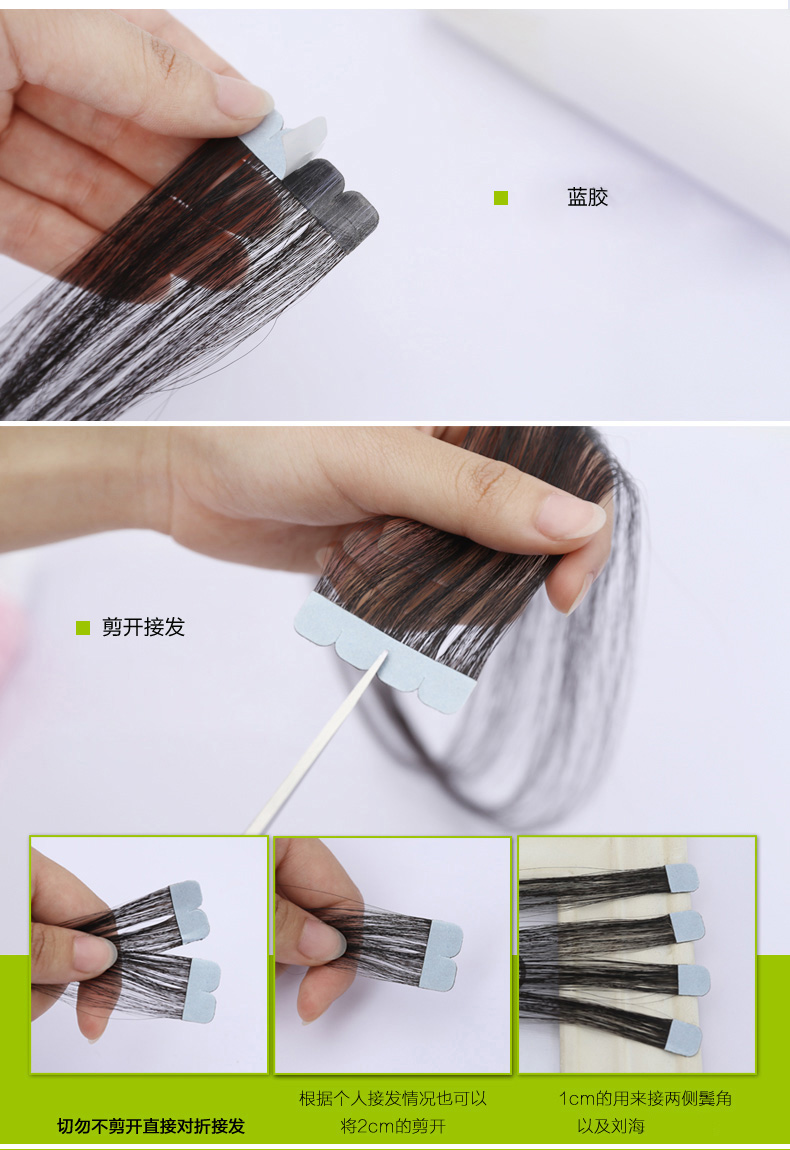 蓝胶

剪开接发

切勿不剪开直接对折接发

根据个人接发情况也可以将2cm的剪开

1cm的用来接两侧鬓角以及刘海