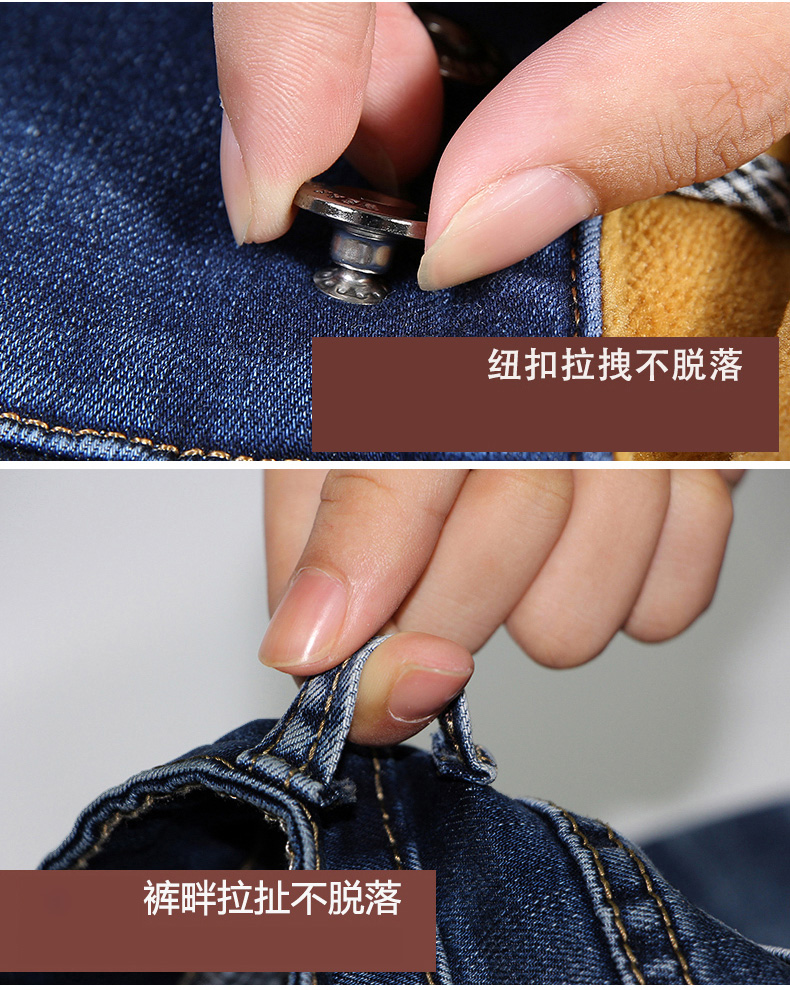 纽扣拉拽不脱落

裤畔拉扯不脱落